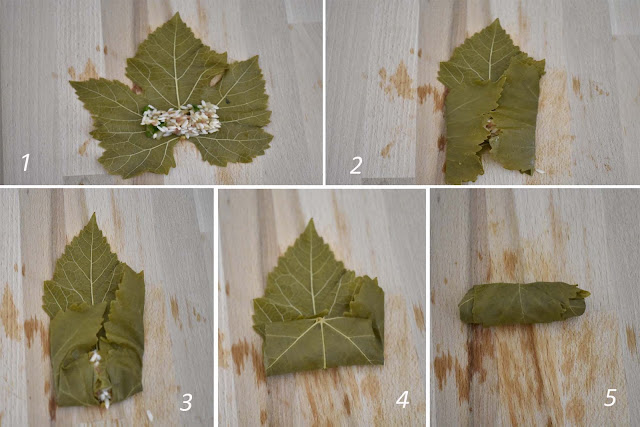 1

2

3

4

5