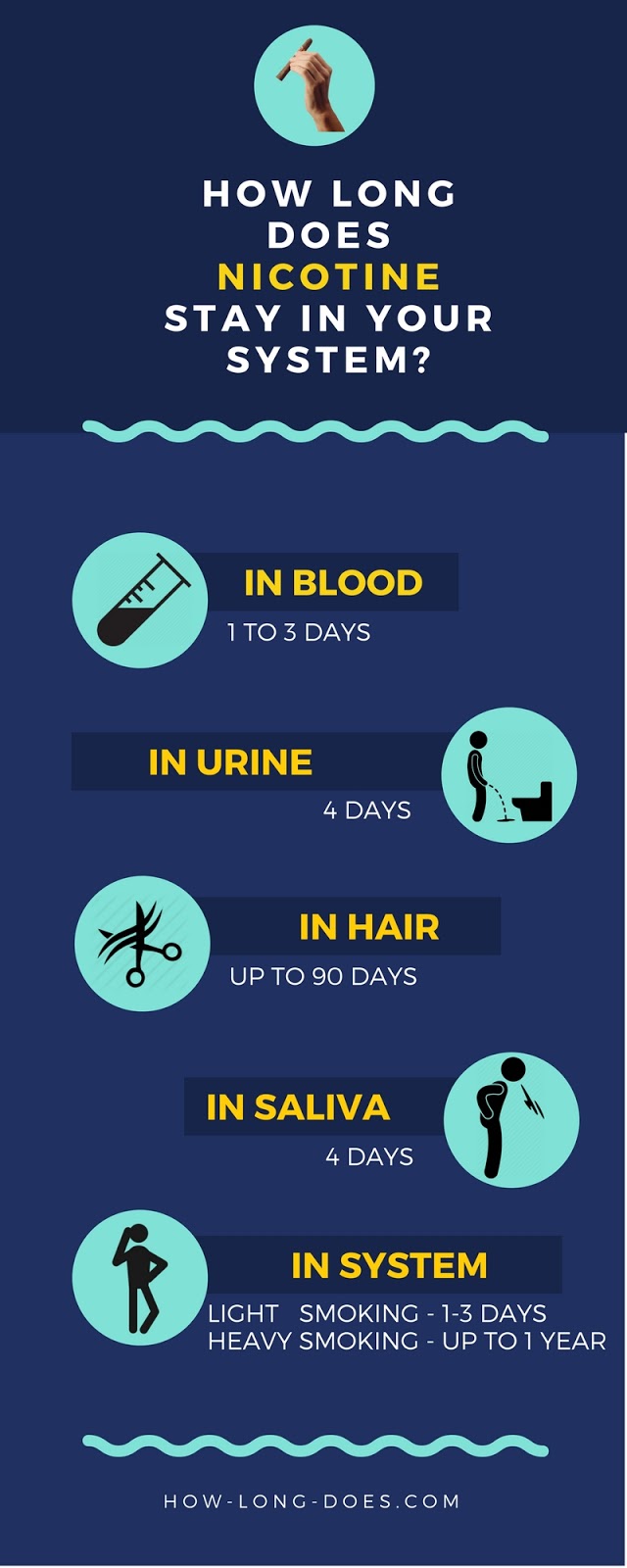 HOW LONG DOES NICOTINE STAY IN YOUR SYSTEM?

IN BLOOD
1 TO 3 DAYS

IN URINE
4 DAYS

IN HAIR
UP TO 90 DAYS

IN SALIVA
4 DAYS

IN SYSTEM
LIGHT SMOKING - 1-3 DAYS
HEAVY SMOKING - UP TO 1 YEAR

HOW-LONG-DOES.COM