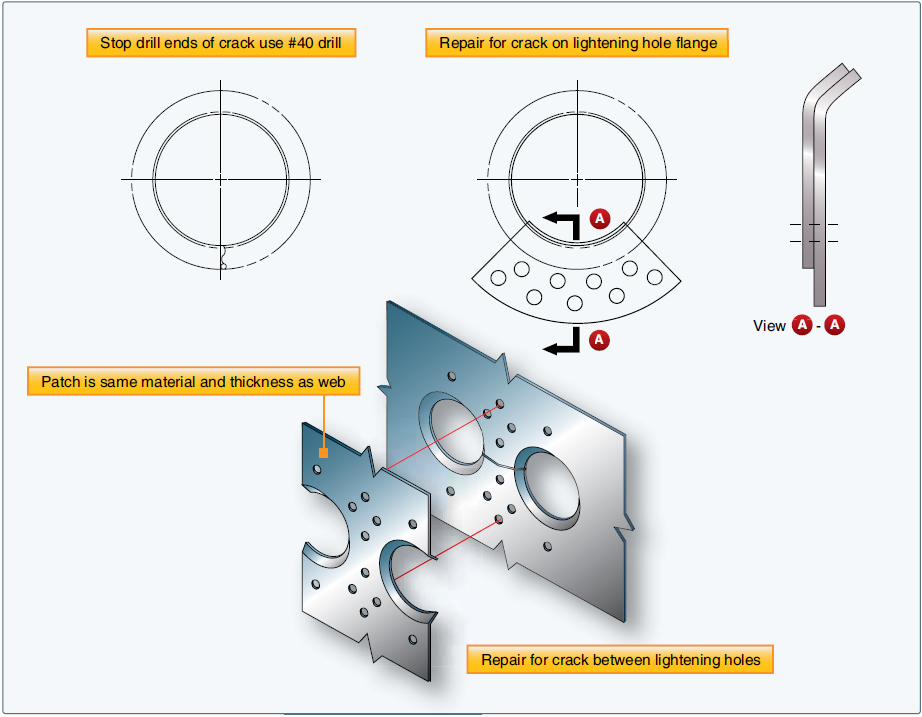 Stop drill ends of crack use #40 drill

Repair for crack on lightening hole flange

A

A

View A - A

Patch is same material and thickness as web

Repair for crack between lightening holes