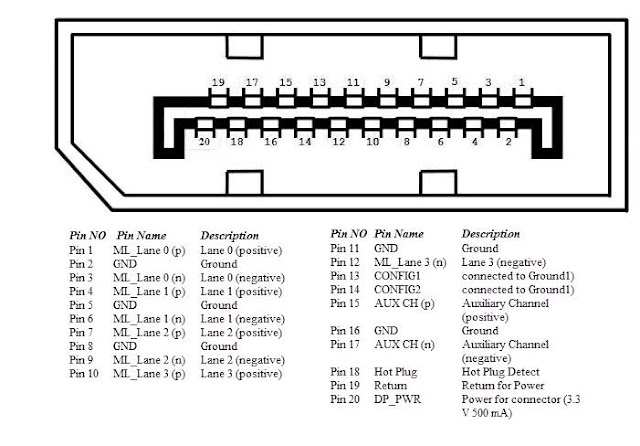 19 17 15 13 11 9 7 5 3 1

20 18 16 14 12 10 8 6 4 2

| Pin NO | Pin Name | Description |
|---|---|---|
| Pin 1 | ML_Lane 0 (p) | Lane 0 (positive) |
| Pin 2 | GND | Ground |
| Pin 3 | ML_Lane 0 (n) | Lane 0 (negative) |
| Pin 4 | ML_Lane 1 (p) | Lane 1 (positive) |
| Pin 5 | GND | Ground |
| Pin 6 | ML_Lane 1 (n) | Lane 1 (negative) |
| Pin 7 | ML_Lane 2 (p) | Lane 2 (positive) |
| Pin 8 | GND | Ground |
| Pin 9 | ML_Lane 2 (n) | Lane 2 (negative) |
| Pin 10 | ML_Lane 3 (p) | Lane 3 (positive) |

| Pin NO | Pin Name | Description |
|---|---|---|
| Pin 11 | GND | Ground |
| Pin 12 | ML_Lane 3 (n) | Lane 3 (negative) |
| Pin 13 | CONFIG1 | connected to Ground1) |
| Pin 14 | CONFIG2 | connected to Ground1) |
| Pin 15 | AUX CH (p) | Auxiliary Channel (positive) |
| Pin 16 | GND | Ground |
| Pin 17 | AUX CH (n) | Auxiliary Channel (negative) |
| Pin 18 | Hot Plug | Hot Plug Detect |
| Pin 19 | Return | Return for Power |
| Pin 20 | DP_PWR | Power for connector (3.3 V 500 mA) |