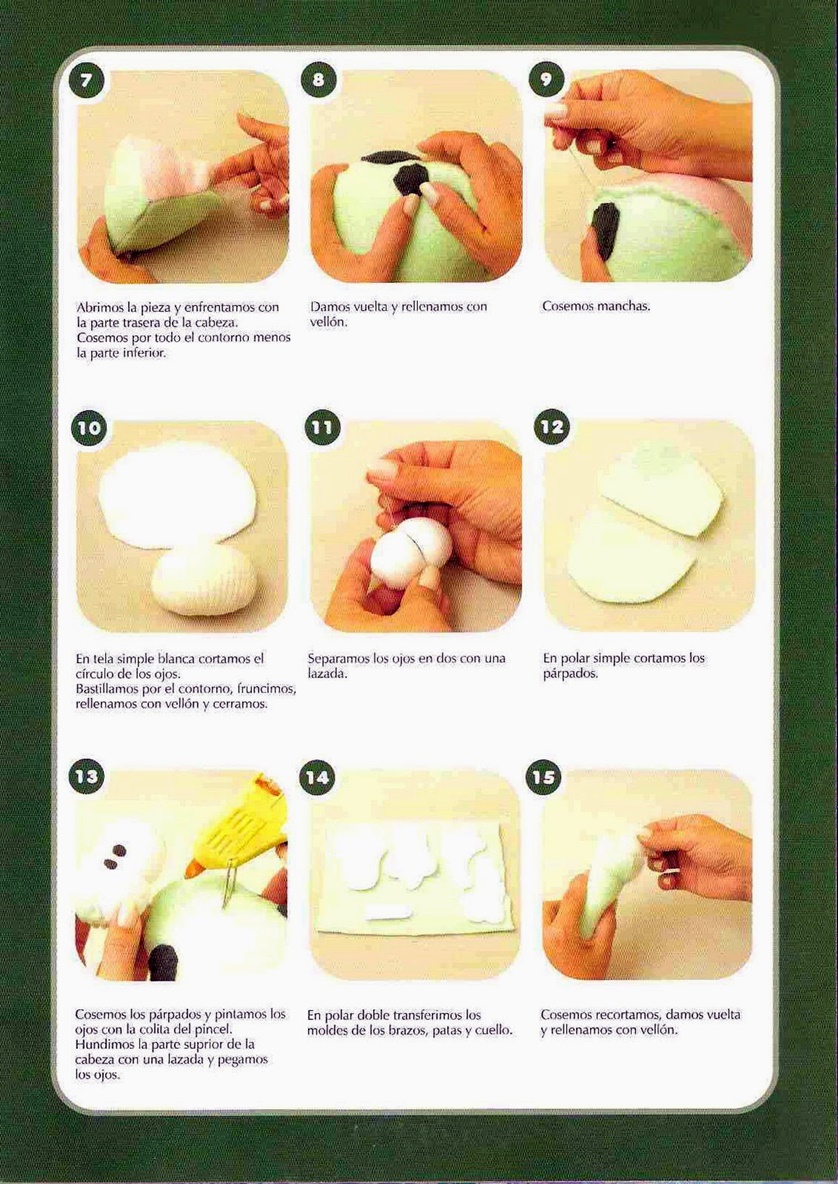 7

Abrimos la pieza y enfrentamos con la parte trasera de la cabeza. Cosemos por todo el contorno menos la parte inferior.

8

Damos vuelta y rellenamos con vellón.

9

Cosemos manchas.

10

En tela simple blanca cortamos el círculo de los ojos. Bastillamos por el contorno, fruncimos, rellenamos con vellón y cerramos.

11

Separamos los ojos en dos con una lazada.

12

En polar simple cortamos los párpados.

13

Cosemos los párpados y pintamos los ojos con la colita del pincel. Hundimos la parte suprior de la cabeza con una lazada y pegamos los ojos.

14

En polar doble transferimos los moldes de los brazos, patas y cuello.

15

Cosemos recortamos, damos vuelta y rellenamos con vellón.