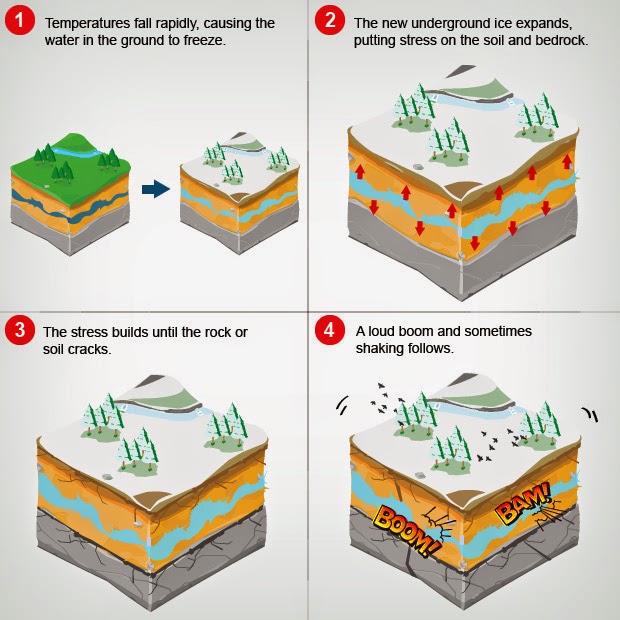 1 Temperatures fall rapidly, causing the water in the ground to freeze.

2 The new underground ice expands, putting stress on the soil and bedrock.

3 The stress builds until the rock or soil cracks.

4 A loud boom and sometimes shaking follows.

BOOM!

BAM!