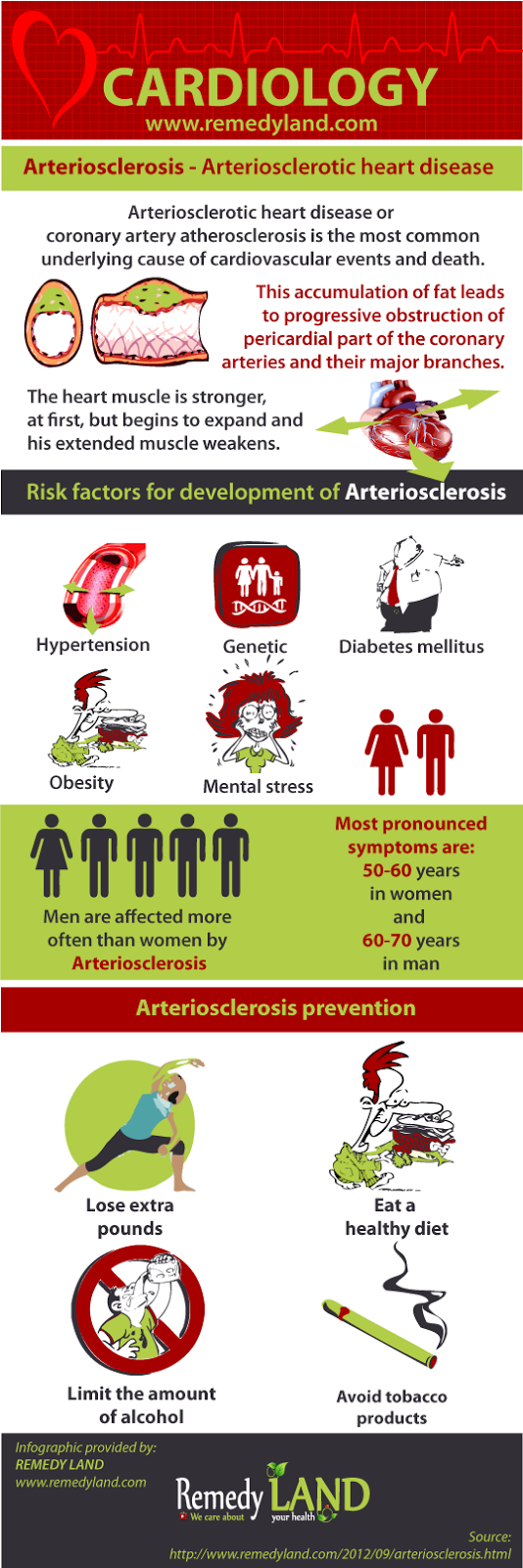 CARDIOLOGY
www.remedyland.com

Arteriosclerosis - Arteriosclerotic heart disease

Arteriosclerotic heart disease or coronary artery atherosclerosis is the most common underlying cause of cardiovascular events and death.

This accumulation of fat leads to progressive obstruction of pericardial part of the coronary arteries and their major branches.

The heart muscle is stronger, at first, but begins to expand and his extended muscle weakens.

Risk factors for development of Arteriosclerosis

Hypertension

Genetic

Diabetes mellitus

Obesity

Mental stress

Men are affected more often than women by Arteriosclerosis

Most pronounced symptoms are: 50-60 years in women and 60-70 years in man

Arteriosclerosis prevention

Lose extra pounds

Eat a healthy diet

Limit the amount of alcohol

Avoid tobacco products

Infographic provided by:
REMEDY LAND
www.remedyland.com

Remedy LAND
We care about your health

Source:
http://www.remedyland.com/2012/09/arteriosclerosis.html