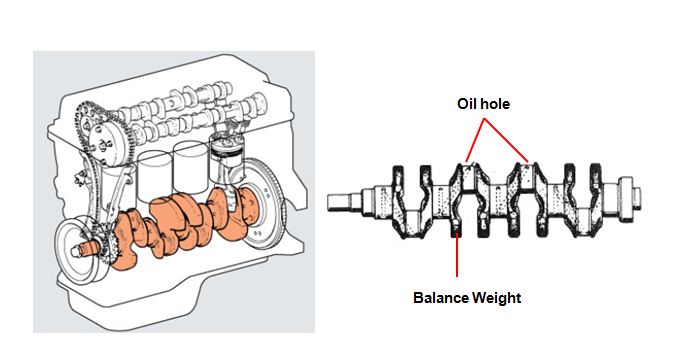 Oil hole

Balance Weight