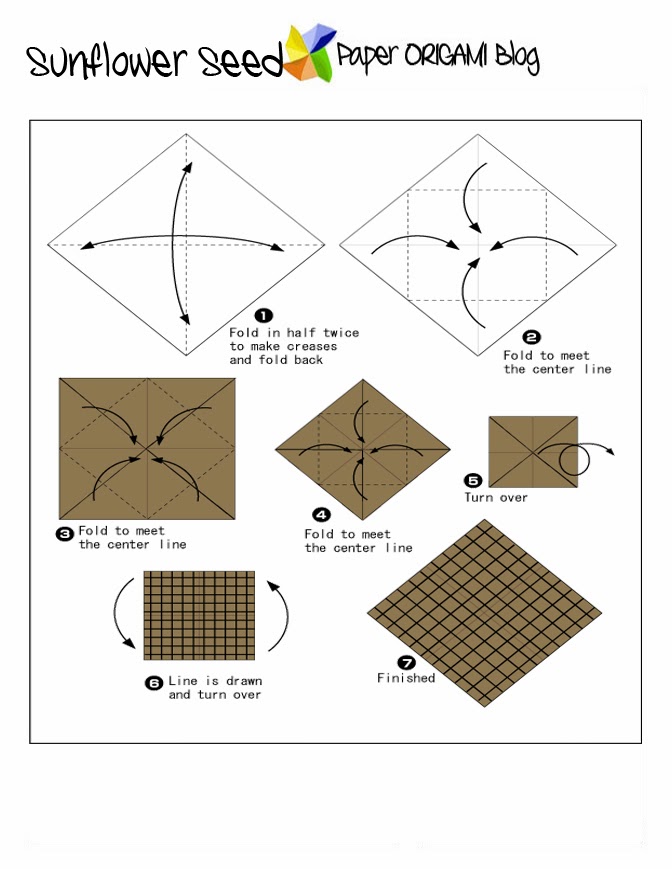 Sunflower Seed Paper ORIGAMI Blog

1 Fold in half twice to make creases and fold back

2 Fold to meet the center line

3 Fold to meet the center line

4 Fold to meet the center line

5 Turn over

6 Line is drawn and turn over

7 Finished