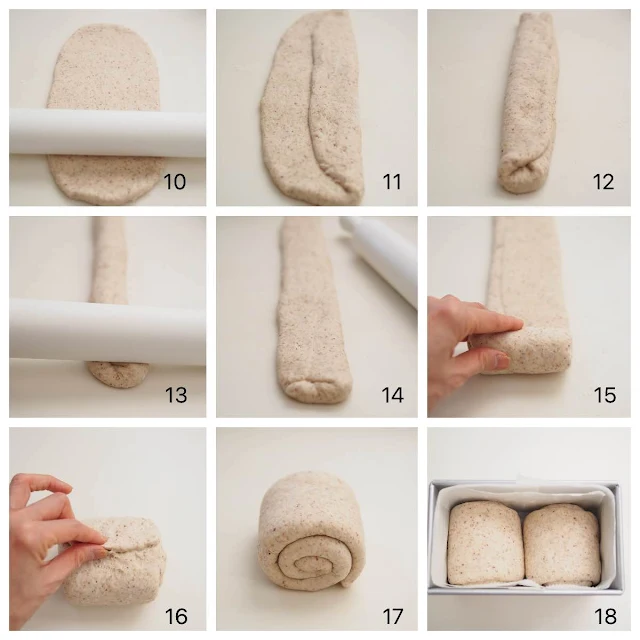 10

11

12

13

14

15

16

17

18