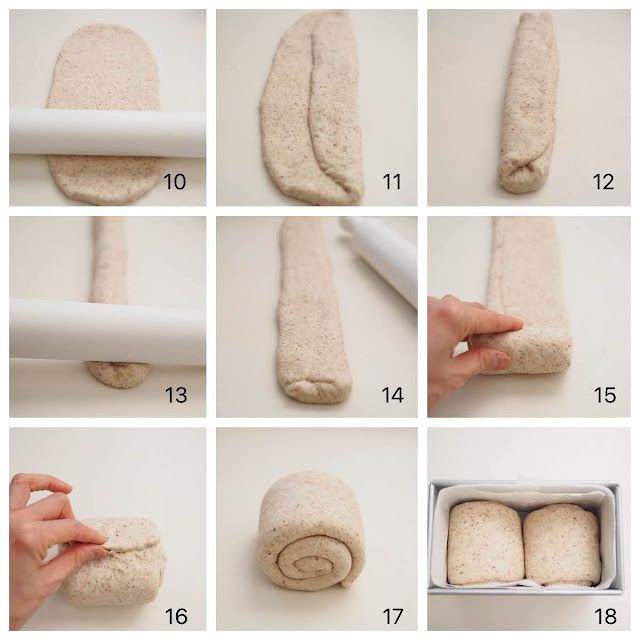 10

11

12

13

14

15

16

17

18