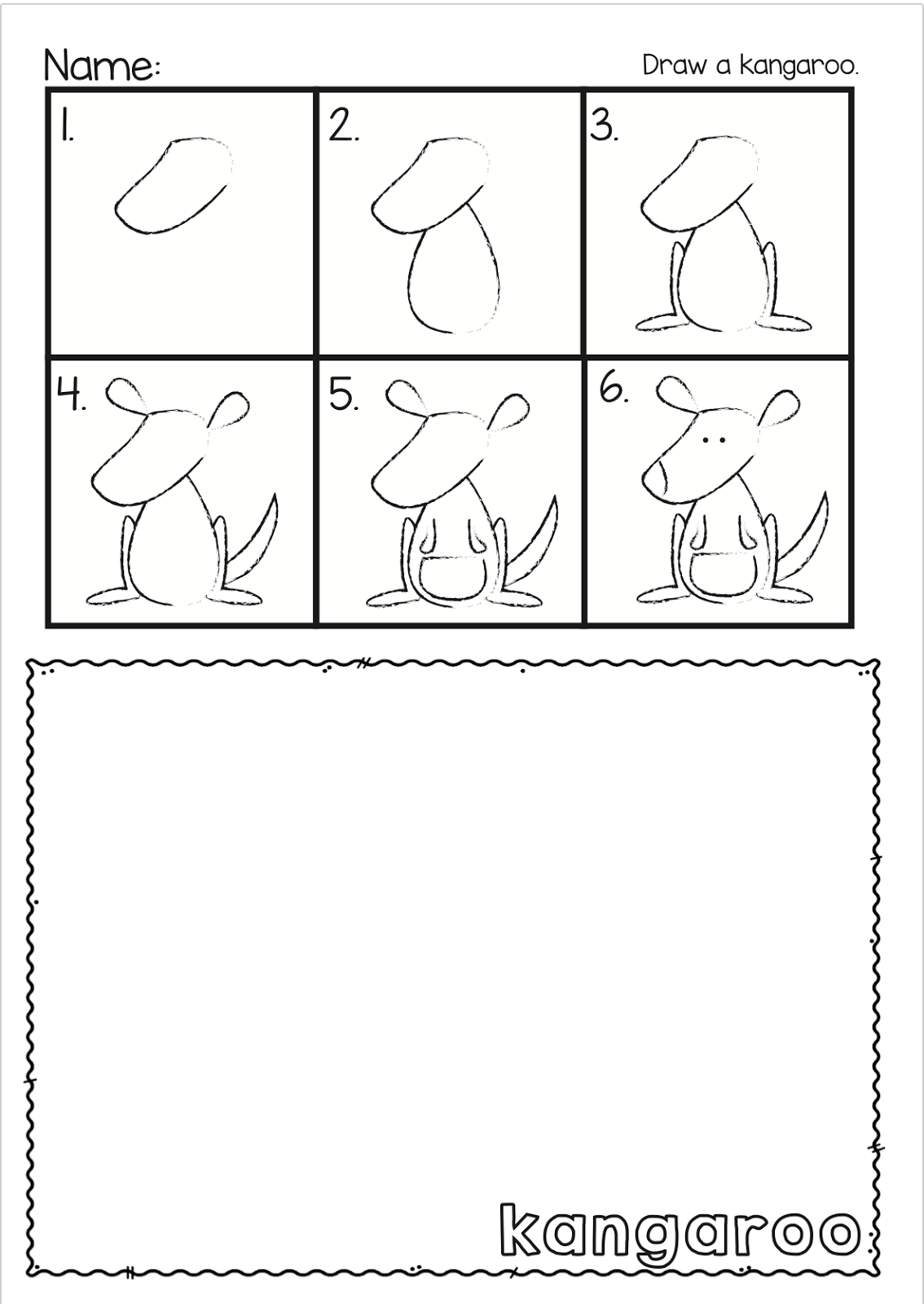 Name:

Draw a kangaroo.

1.

2.

3.

4.

5.

6.

kangaroo