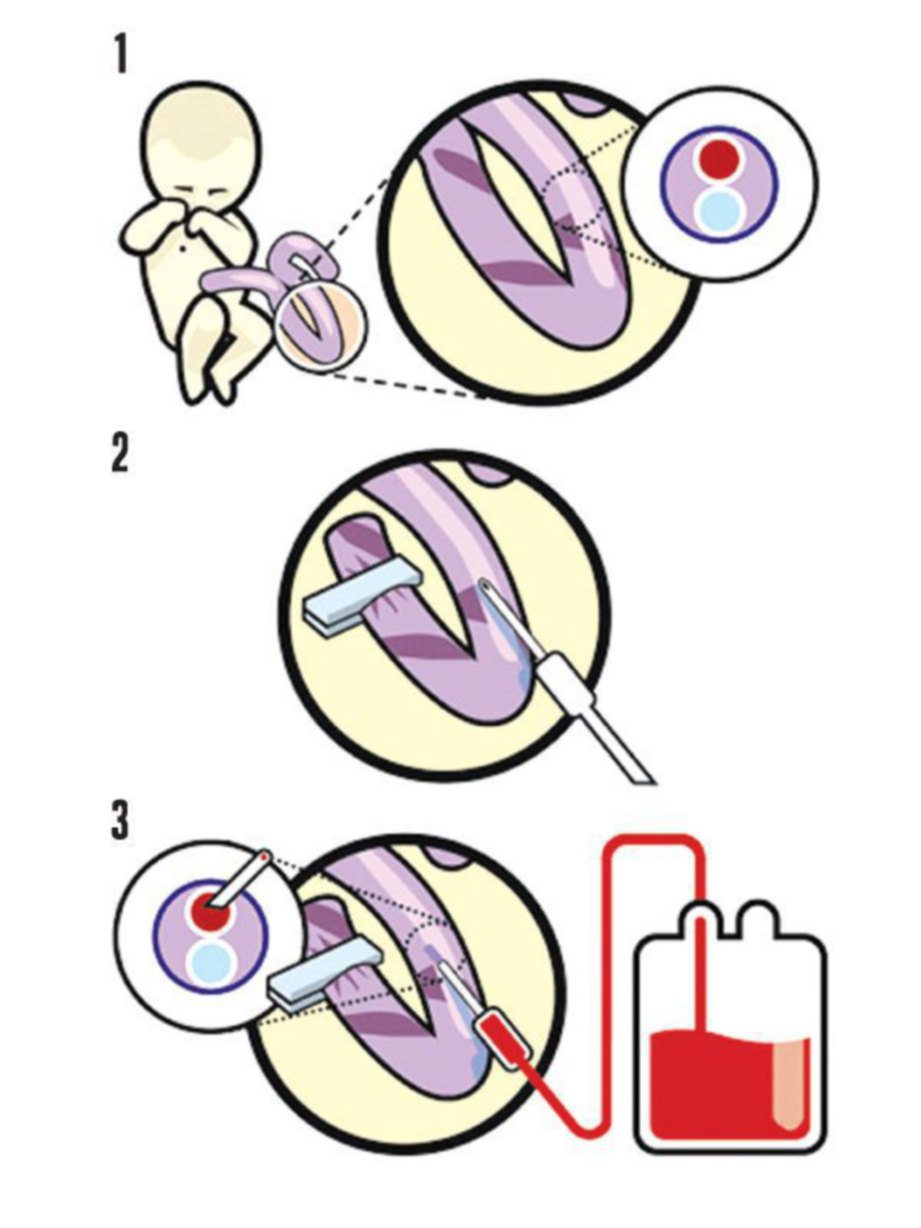 1

2

3