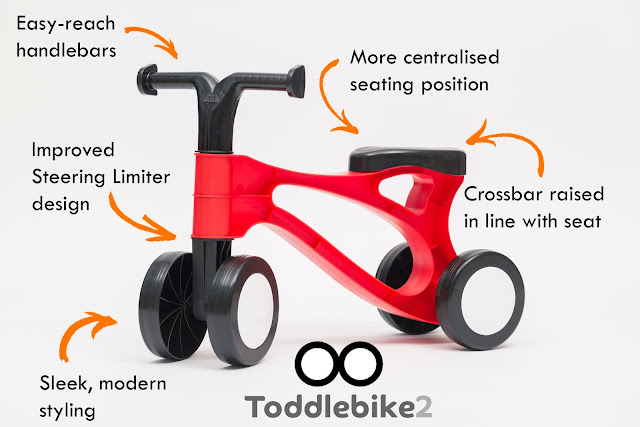 Easy-reach handlebars

More centralised seating position

Improved Steering Limiter design

Crossbar raised in line with seat

Sleek, modern styling

Toddlebike2