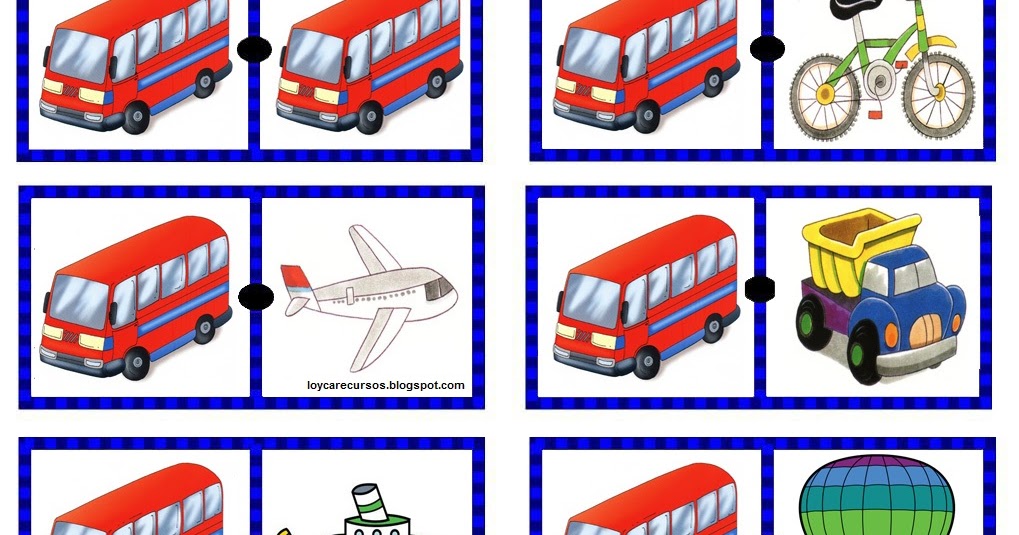 loycarecursos.blogspot.com