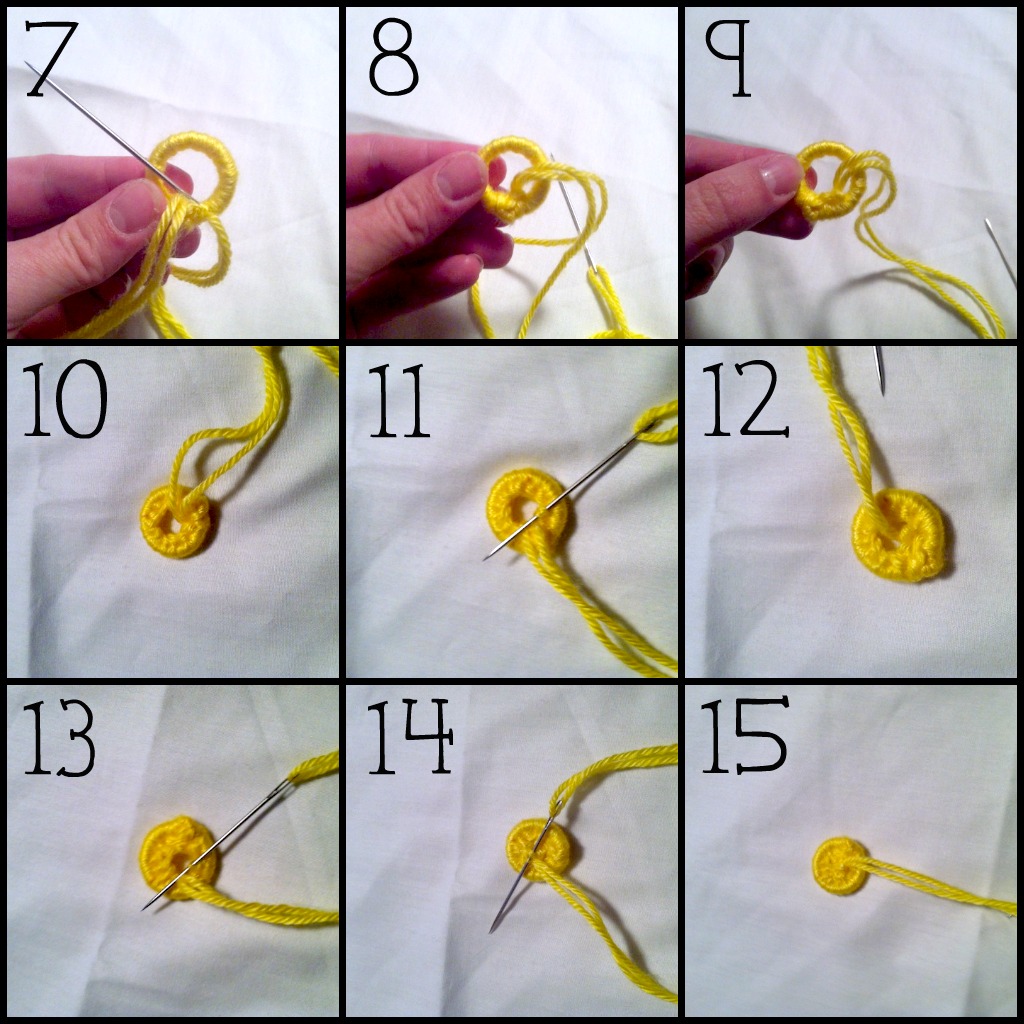 7

8

9

10

11

12

13

14

15