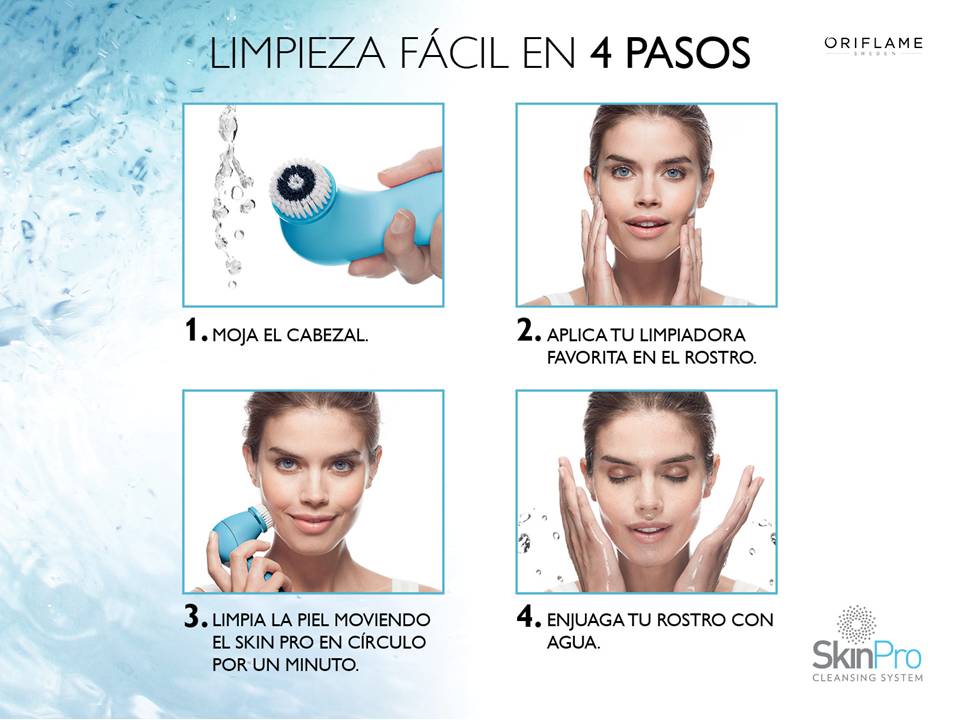 LIMPIEZA FÁCIL EN 4 PASOS

ORIFLAME
SWEDEN

1. MOJA EL CABEZAL.

2. APLICA TU LIMPIADORA FAVORITA EN EL ROSTRO.

3. LIMPIA LA PIEL MOVIENDO EL SKIN PRO EN CÍRCULO POR UN MINUTO.

4. ENJUAGA TU ROSTRO CON AGUA.

SkinPro
CLEANSING SYSTEM