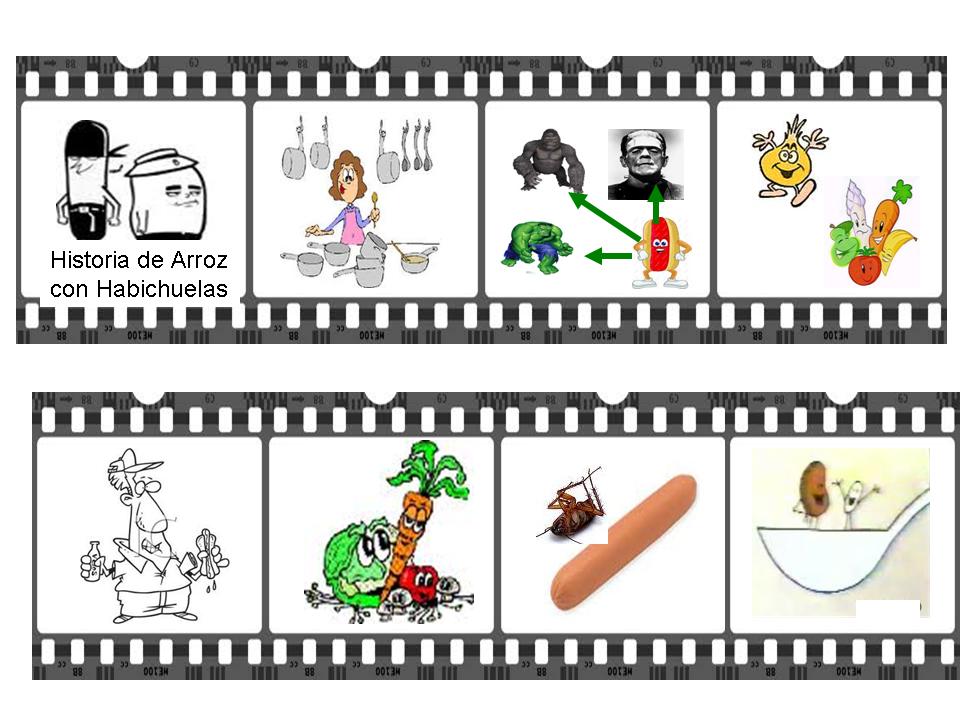 Historia de Arroz con Habichuelas