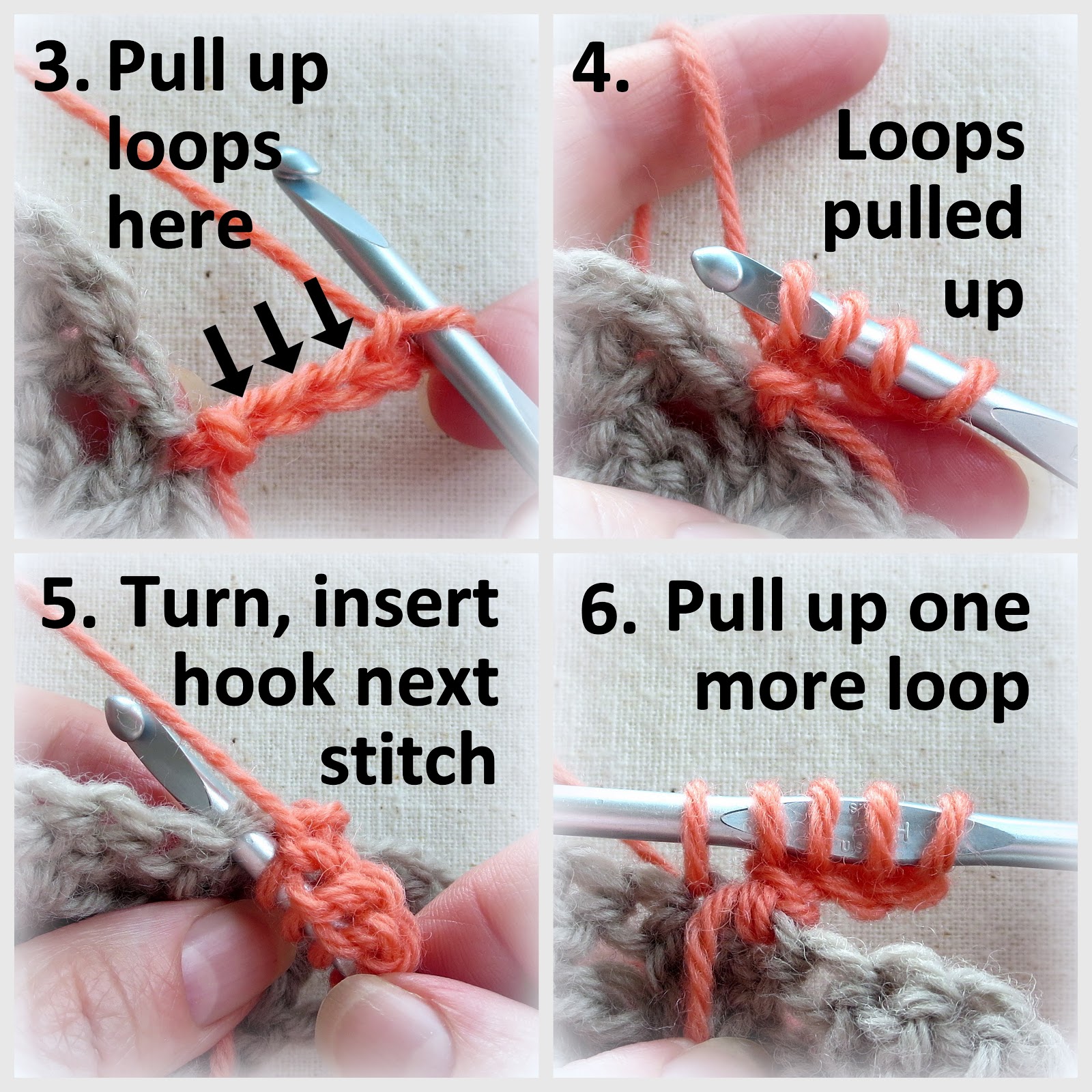 3. Pull up loops here

4.

Loops pulled up

5. Turn, insert hook next stitch

6. Pull up one more loop