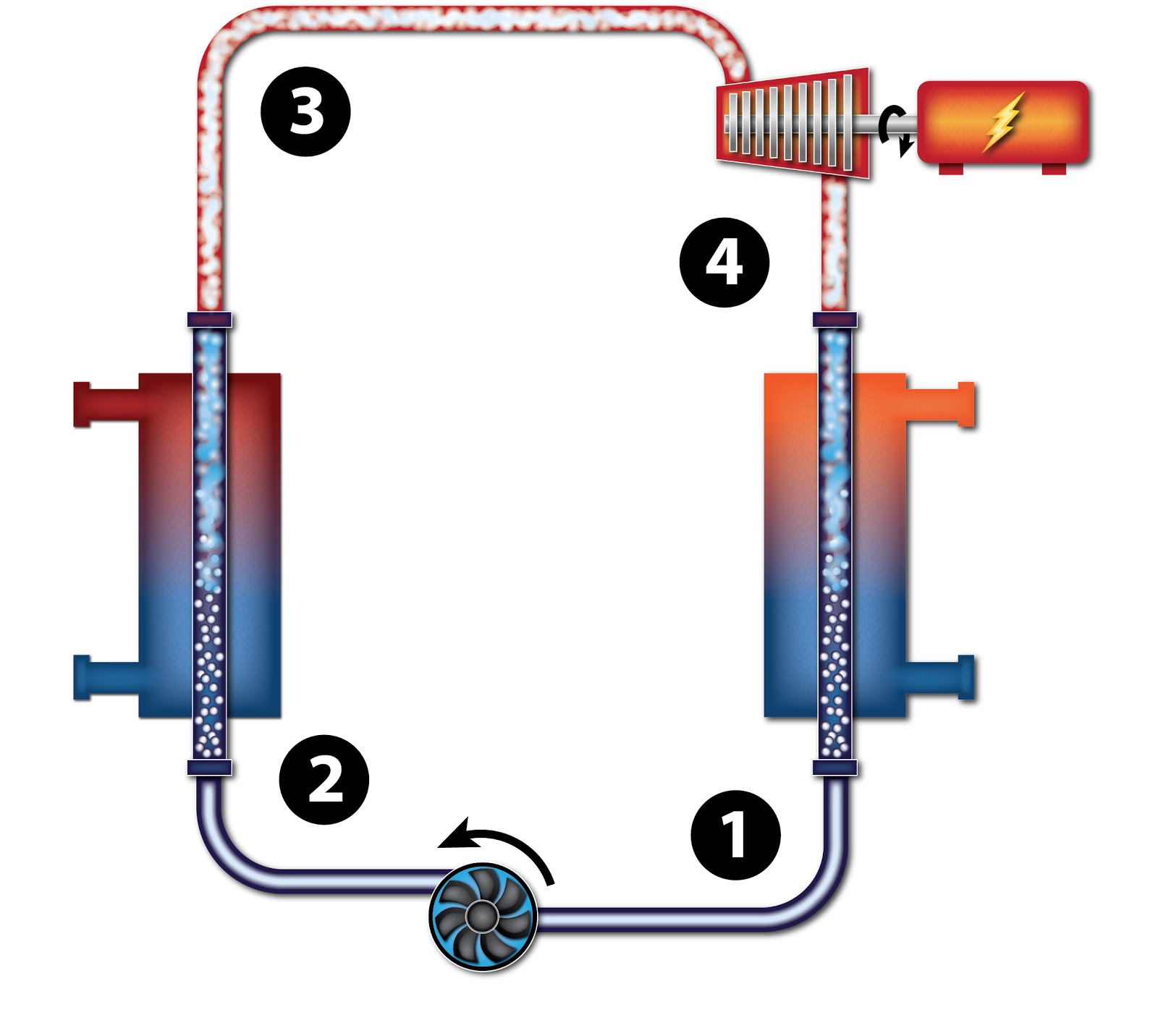 3
4
2
1