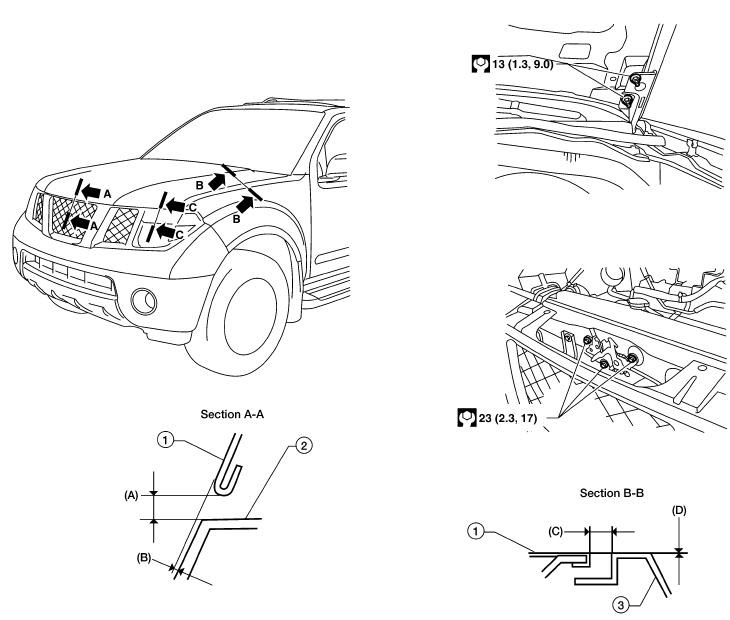 A
A
B
C
C
B

13 (1.3, 9.0)

23 (2.3, 17)

Section A-A
1
2
(A)
(B)

Section B-B
1
(C)
(D)
3