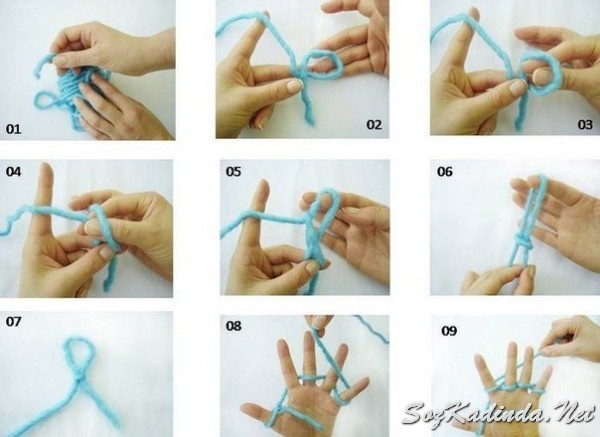 01

02

03

04

05

06

07

08

09

SozKadinda.Net