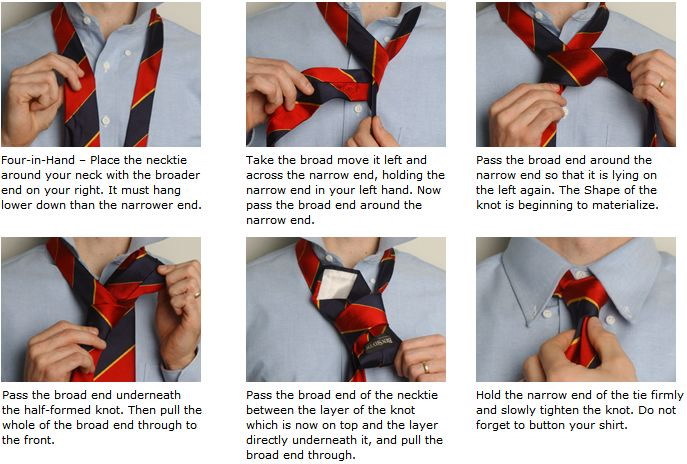 Four-in-Hand – Place the necktie around your neck with the broader end on your right. It must hang lower down than the narrower end.

Take the broad move it left and across the narrow end, holding the narrow end in your left hand. Now pass the broad end around the narrow end.

Pass the broad end around the narrow end so that it is lying on the left again. The Shape of the knot is beginning to materialize.

Pass the broad end underneath the half-formed knot. Then pull the whole of the broad end through to the front.

Pass the broad end of the necktie between the layer of the knot which is now on top and the layer directly underneath it, and pull the broad end through.

Hold the narrow end of the tie firmly and slowly tighten the knot. Do not forget to button your shirt.