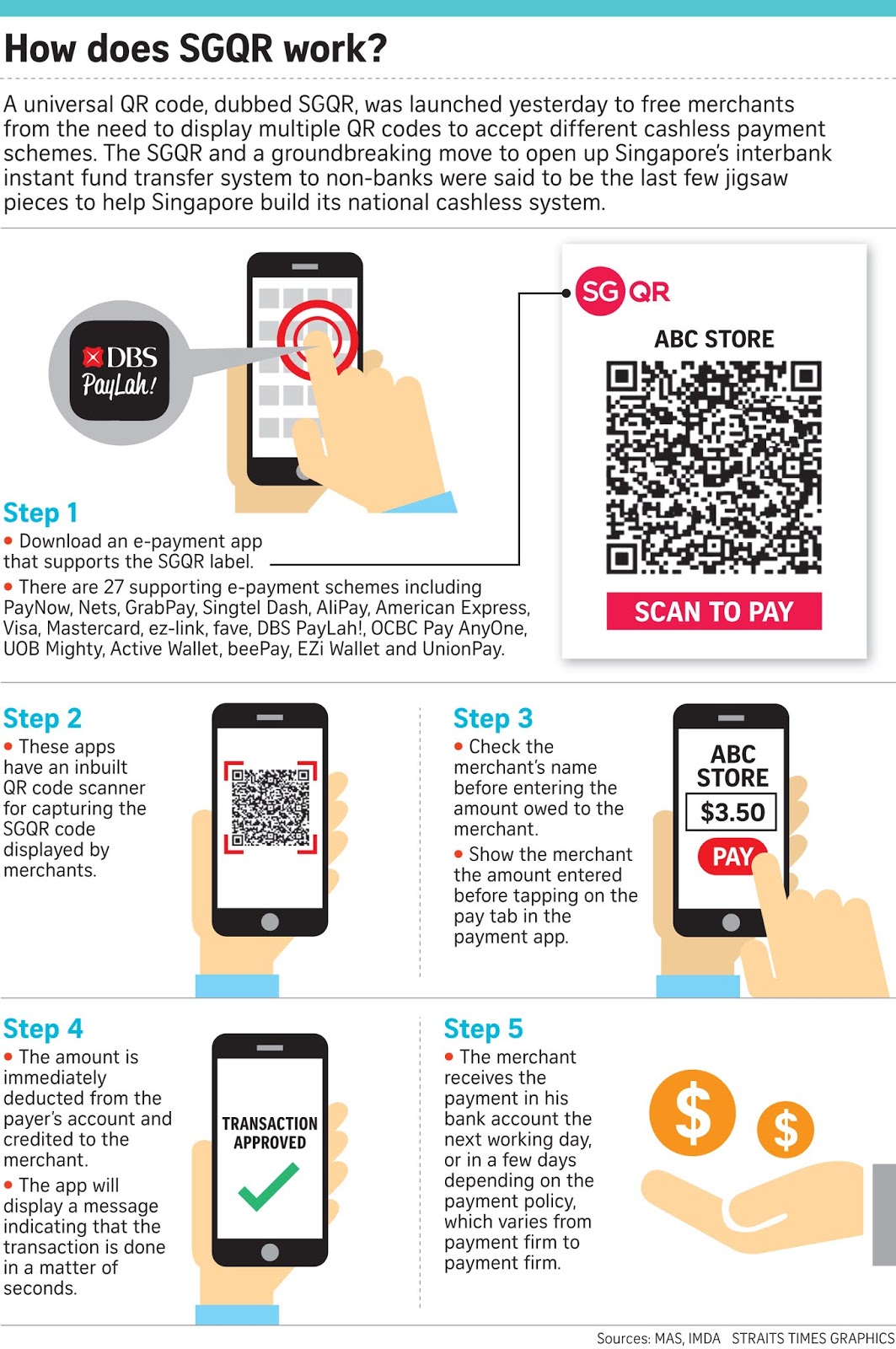 How does SGQR work?

A universal QR code, dubbed SGQR, was launched yesterday to free merchants from the need to display multiple QR codes to accept different cashless payment schemes. The SGQR and a groundbreaking move to open up Singapore's interbank instant fund transfer system to non-banks were said to be the last few jigsaw pieces to help Singapore build its national cashless system.

DBS PayLah!

SG QR

ABC STORE

SCAN TO PAY

Step 1
• Download an e-payment app that supports the SGQR label.
• There are 27 supporting e-payment schemes including PayNow, Nets, GrabPay, Singtel Dash, AliPay, American Express, Visa, Mastercard, ez-link, fave, DBS PayLah!, OCBC Pay AnyOne, UOB Mighty, Active Wallet, beePay, EZi Wallet and UnionPay.

Step 2
• These apps have an inbuilt QR code scanner for capturing the SGQR code displayed by merchants.

Step 3
• Check the merchant's name before entering the amount owed to the merchant.
• Show the merchant the amount entered before tapping on the pay tab in the payment app.

ABC STORE
$3.50
PAY

Step 4
• The amount is immediately deducted from the payer's account and credited to the merchant.
• The app will display a message indicating that the transaction is done in a matter of seconds.

TRANSACTION APPROVED

Step 5
• The merchant receives the payment in his bank account the next working day, or in a few days depending on the payment policy, which varies from payment firm to payment firm.

$
$

Sources: MAS, IMDA STRAITS TIMES GRAPHICS