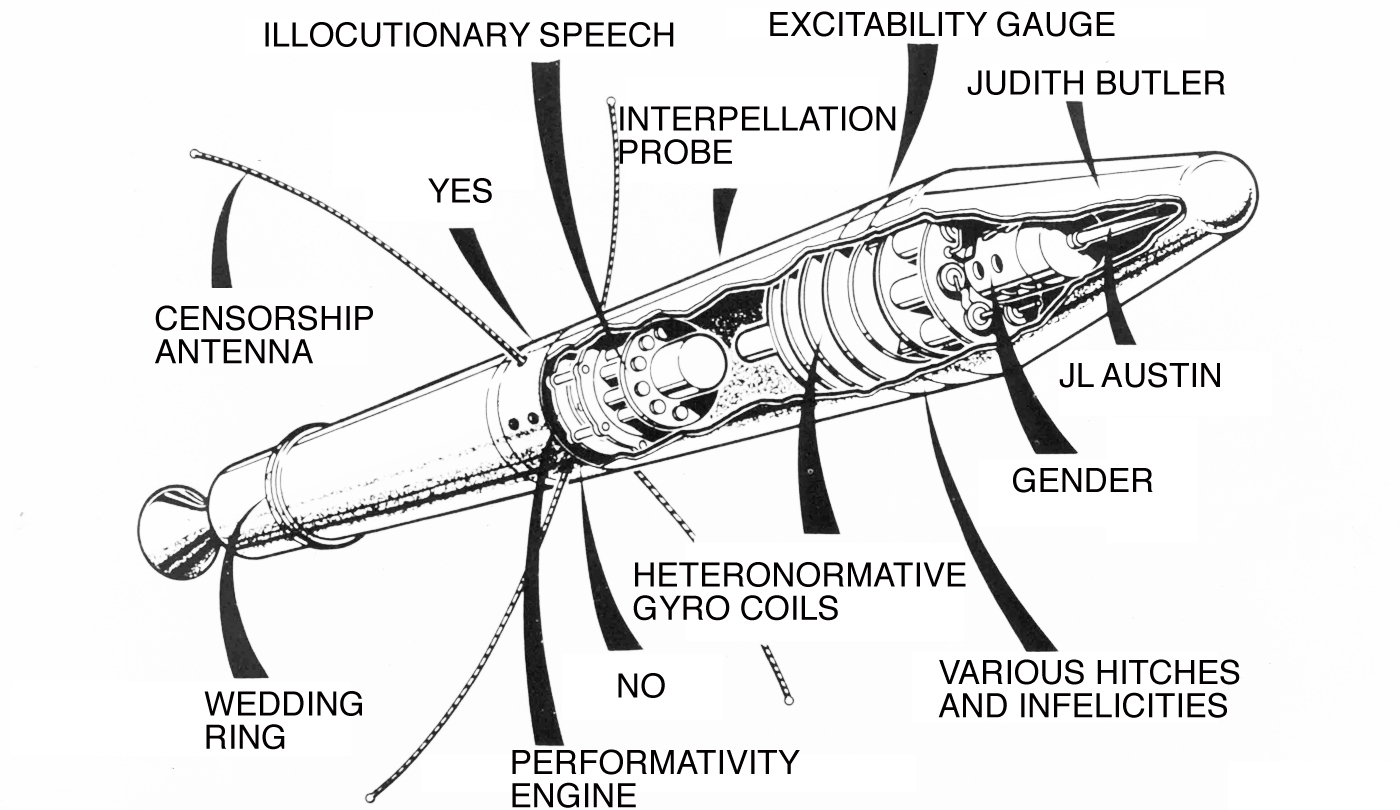 ILLOCUTIONARY SPEECH

EXCITABILITY GAUGE

JUDITH BUTLER

INTERPELLATION PROBE

YES

CENSORSHIP ANTENNA

JL AUSTIN

GENDER

HETERONORMATIVE GYRO COILS

VARIOUS HITCHES AND INFELICITIES

NO

WEDDING RING

PERFORMATIVITY ENGINE