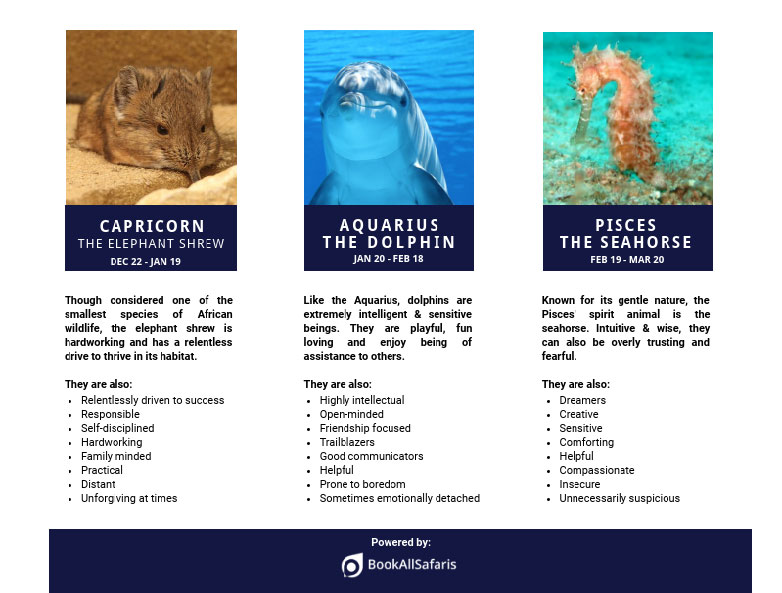 CAPRICORN
THE ELEPHANT SHREW
DEC 22 - JAN 19

Though considered one of the smallest species of African wildlife, the elephant shrew is hardworking and has a relentless drive to thrive in its habitat.

They are also:
- Relentlessly driven to success
- Responsible
- Self-disciplined
- Hardworking
- Family minded
- Practical
- Distant
- Unforgiving at times

AQUARIUS
THE DOLPHIN
JAN 20 - FEB 18

Like the Aquarius, dolphins are extremely intelligent & sensitive beings. They are playful, fun loving and enjoy being of assistance to others.

They are also:
- Highly intellectual
- Open-minded
- Friendship focused
- Trailblazers
- Good communicators
- Helpful
- Prone to boredom
- Sometimes emotionally detached

PISCES
THE SEAHORSE
FEB 19 - MAR 20

Known for its gentle nature, the Pisces spirit animal is the seahorse. Intuitive & wise, they can also be overly trusting and fearful.

They are also:
- Dreamers
- Creative
- Sensitive
- Comforting
- Helpful
- Compassionate
- Insecure
- Unnecessarily suspicious

Powered by:
BookAllSafaris