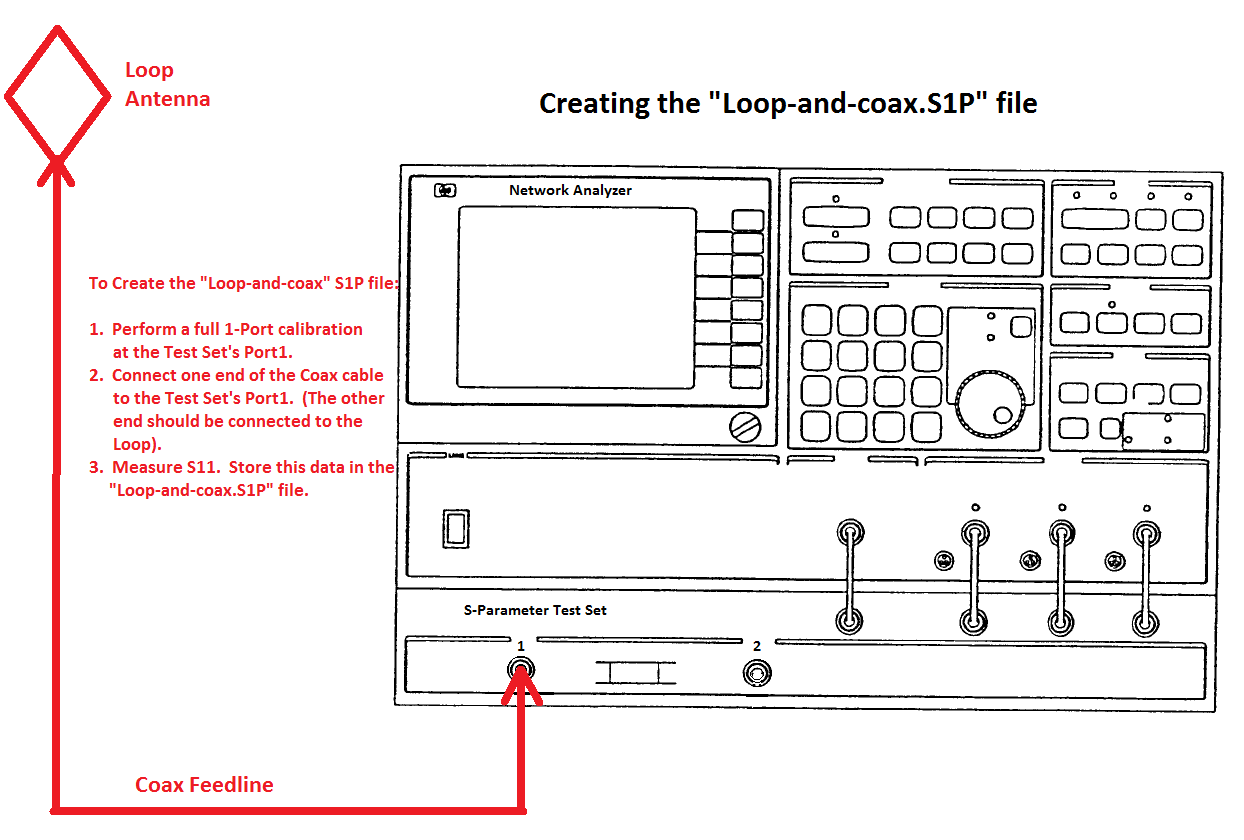 Loop Antenna

Creating the "Loop-and-coax.S1P" file

Network Analyzer

To Create the "Loop-and-coax" S1P file:

1. Perform a full 1-Port calibration at the Test Set's Port1.
2. Connect one end of the Coax cable to the Test Set's Port1. (The other end should be connected to the Loop).
3. Measure S11. Store this data in the "Loop-and-coax.S1P" file.

S-Parameter Test Set

1

2

Coax Feedline