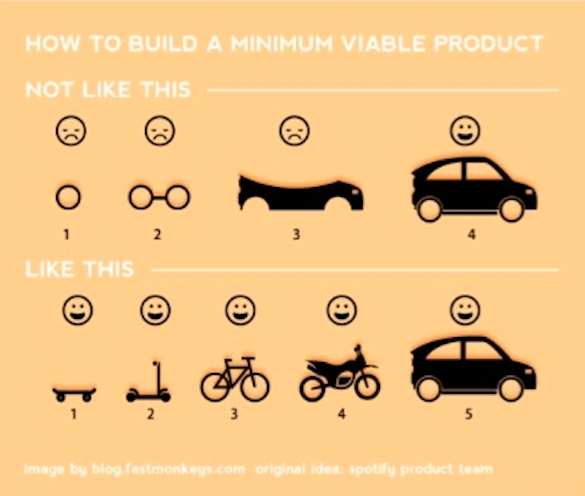 HOW TO BUILD A MINIMUM VIABLE PRODUCT

NOT LIKE THIS

1 2 3 4

LIKE THIS

1 2 3 4 5

image by blog.fastmonkeys.com original idea: spotify product team