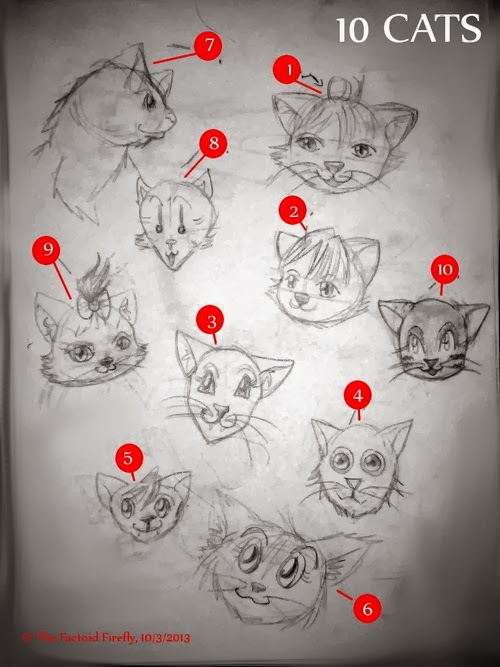 10 CATS

7

1

8

2

9

10

3

4

5

6

© The Factoid Firefly, 10/3/2013