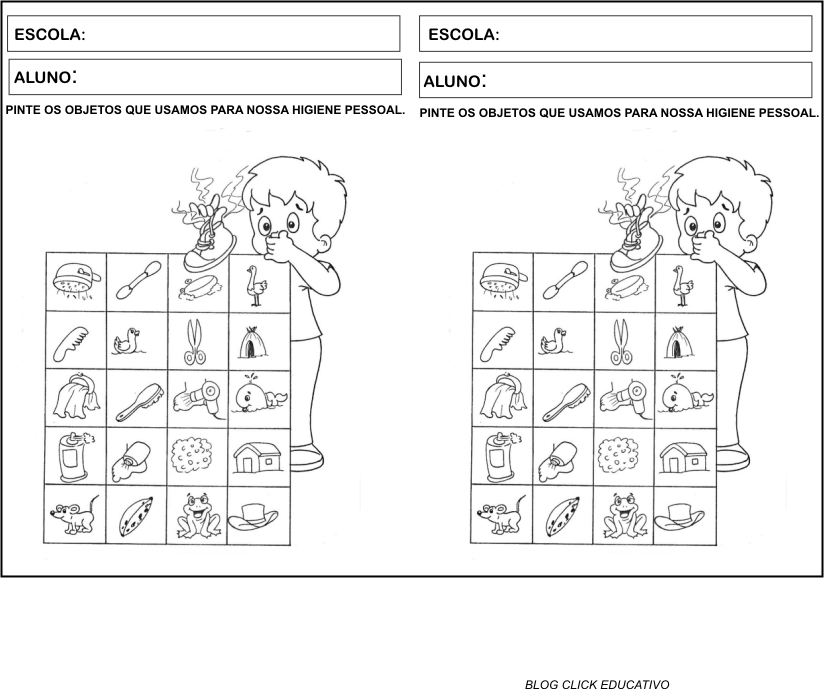 ESCOLA:

ALUNO:

PINTE OS OBJETOS QUE USAMOS PARA NOSSA HIGIENE PESSOAL.

ESCOLA:

ALUNO:

PINTE OS OBJETOS QUE USAMOS PARA NOSSA HIGIENE PESSOAL.

BLOG CLICK EDUCATIVO