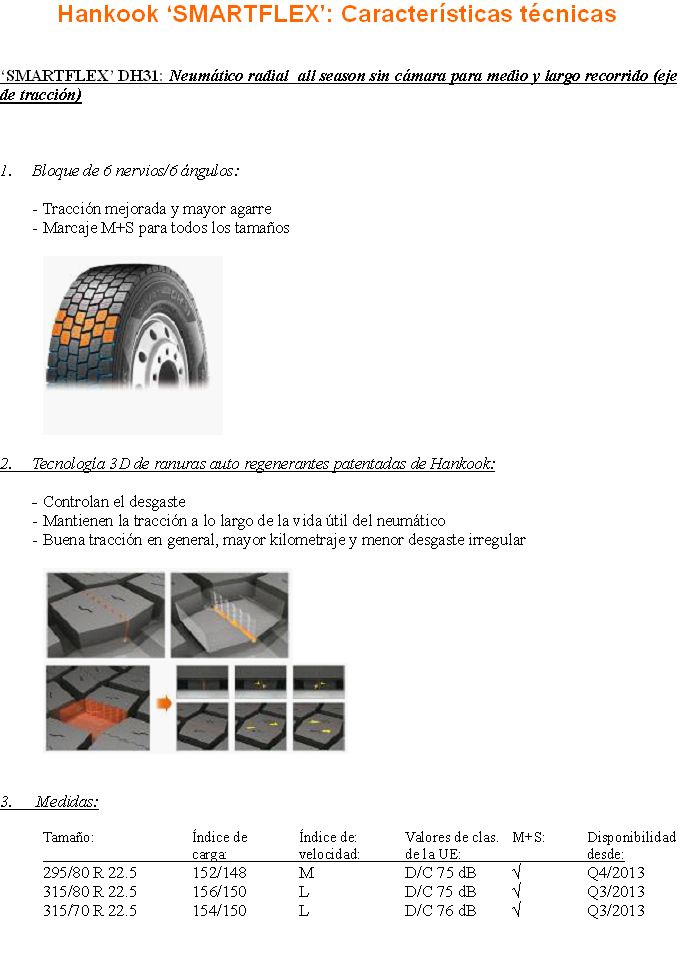 Hankook 'SMARTFLEX': Características técnicas

'SMARTFLEX' DH31: Neumático radial all season sin cámara para medio y largo recorrido (eje de tracción)

1. Bloque de 6 nervios/6 ángulos:

- Tracción mejorada y mayor agarre
- Marcaje M+S para todos los tamaños

2. Tecnología 3D de ranuras auto regenerantes patentadas de Hankook:

- Controlan el desgaste
- Mantienen la tracción a lo largo de la vida útil del neumático
- Buena tracción en general, mayor kilometraje y menor desgaste irregular

3. Medidas:

| Tamaño: | Índice de carga: | Índice de: velocidad: | Valores de clas. de la UE: | M+S: | Disponibilidad desde: |
|---|---|---|---|---|---|
| 295/80 R 22.5 | 152/148 | M | D/C 75 dB | √ | Q4/2013 |
| 315/80 R 22.5 | 156/150 | L | D/C 75 dB | √ | Q3/2013 |
| 315/70 R 22.5 | 154/150 | L | D/C 76 dB | √ | Q3/2013 |