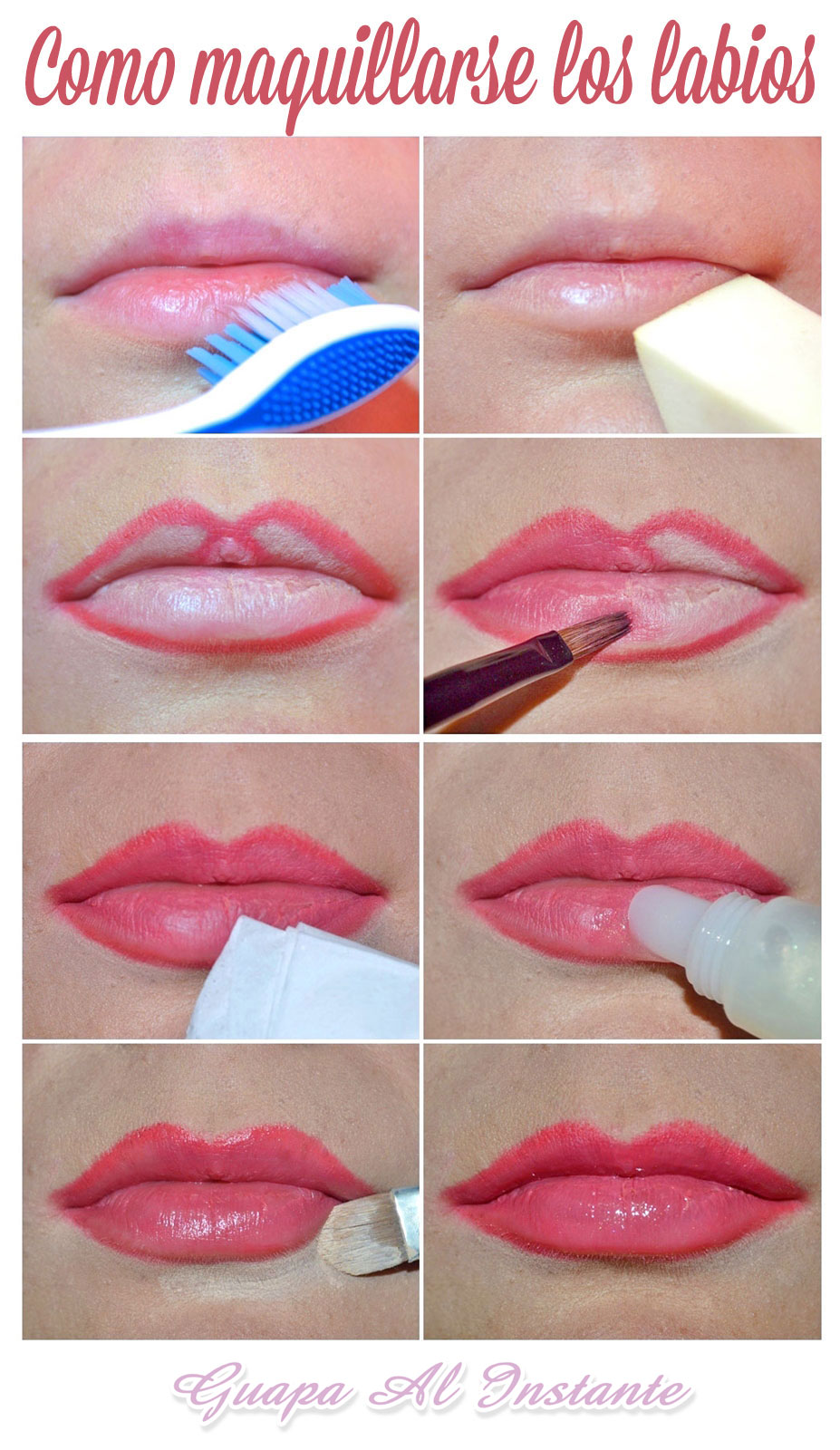 Como maquillarse los labios

Guapa Al Instante