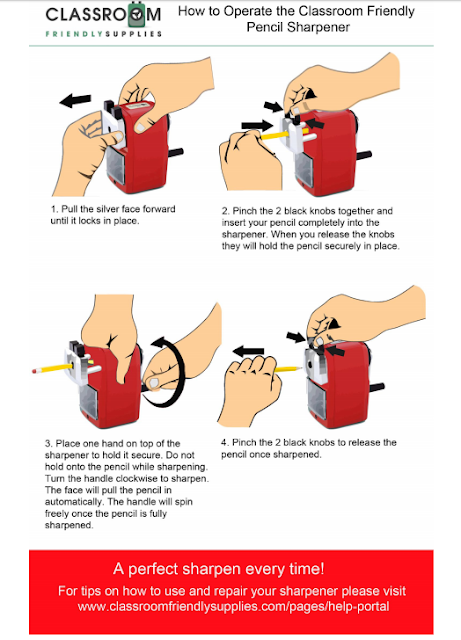 CLASSROOM
FRIENDLY SUPPLIES

How to Operate the Classroom Friendly Pencil Sharpener

1. Pull the silver face forward until it locks in place.

2. Pinch the 2 black knobs together and insert your pencil completely into the sharpener. When you release the knobs they will hold the pencil securely in place.

3. Place one hand on top of the sharpener to hold it secure. Do not hold onto the pencil while sharpening. Turn the handle clockwise to sharpen. The face will pull the pencil in automatically. The handle will spin freely once the pencil is fully sharpened.

4. Pinch the 2 black knobs to release the pencil once sharpened.

A perfect sharpen every time!

For tips on how to use and repair your sharpener please visit www.classroomfriendlysupplies.com/pages/help-portal