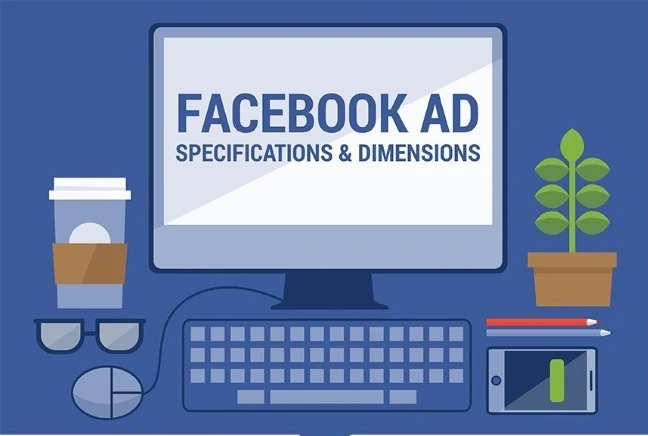 FACEBOOK AD
SPECIFICATIONS & DIMENSIONS