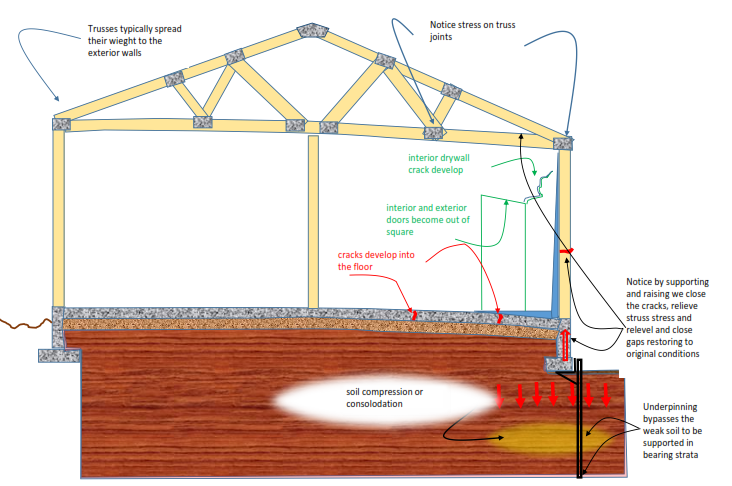 Trusses typically spread their wieght to the exterior walls

Notice stress on truss joints

interior drywall crack develop

interior and exterior doors become out of square

cracks develop into the floor

Notice by supporting and raising we close the cracks, relieve struss stress and relevel and close gaps restoring to original conditions

soil compression or consolodation

Underpinning bypasses the weak soil to be supported in bearing strata