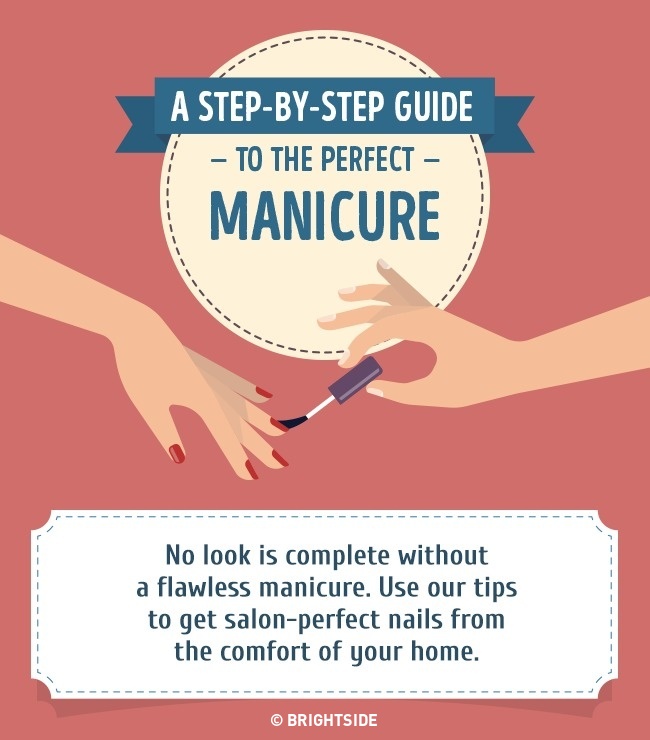 A STEP-BY-STEP GUIDE
– TO THE PERFECT –
MANICURE

No look is complete without a flawless manicure. Use our tips to get salon-perfect nails from the comfort of your home.

© BRIGHTSIDE