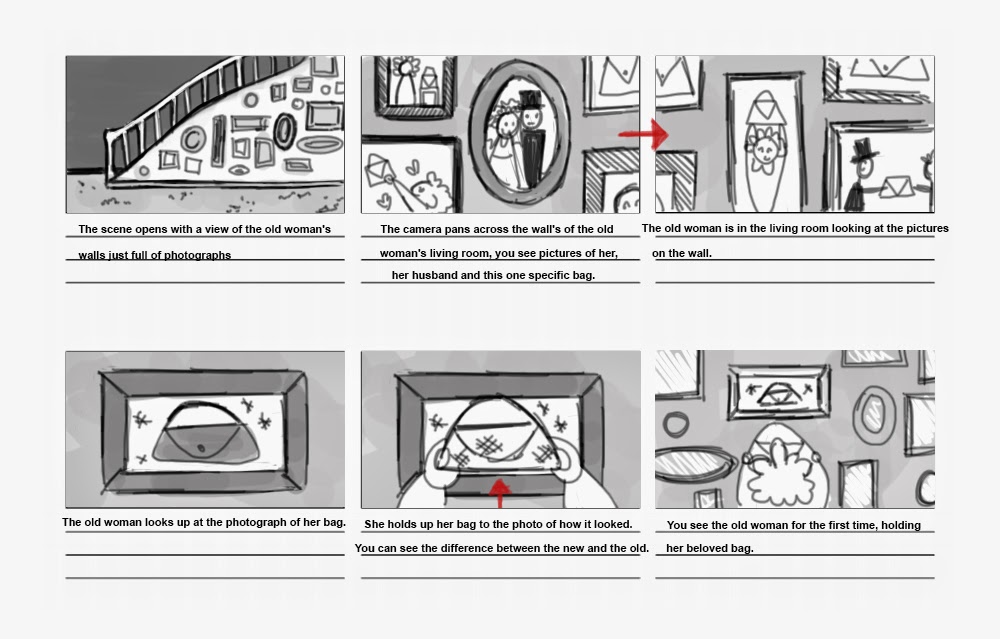 The scene opens with a view of the old woman's walls just full of photographs

The camera pans across the wall's of the old woman's living room, you see pictures of her, her husband and this one specific bag.

The old woman is in the living room looking at the pictures on the wall.

The old woman looks up at the photograph of her bag.

She holds up her bag to the photo of how it looked. You can see the difference between the new and the old.

You see the old woman for the first time, holding her beloved bag.