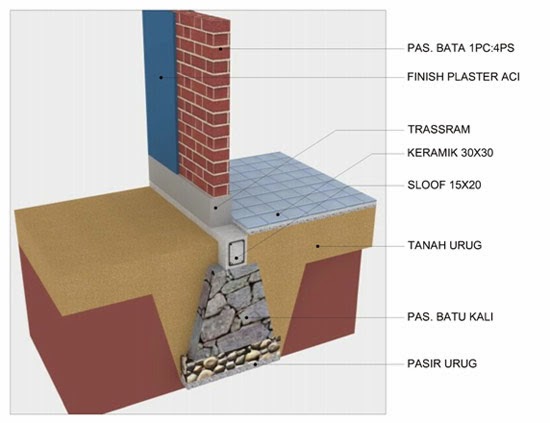 PAS. BATA 1PC:4PS

FINISH PLASTER ACI

TRASSRAM

KERAMIK 30X30

SLOOF 15X20

TANAH URUG

PAS. BATU KALI

PASIR URUG