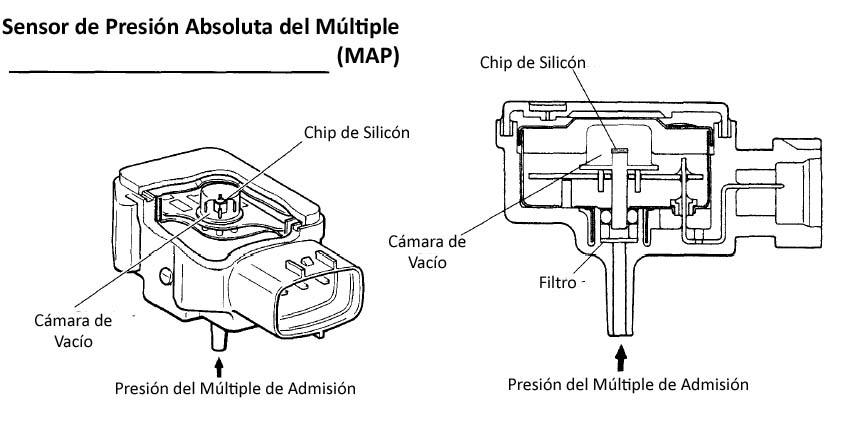 Sensor de Presión Absoluta del Múltiple
(MAP)

Chip de Silicón

Cámara de Vacío

Presión del Múltiple de Admisión

Chip de Silicón

Cámara de Vacío

Filtro

Presión del Múltiple de Admisión