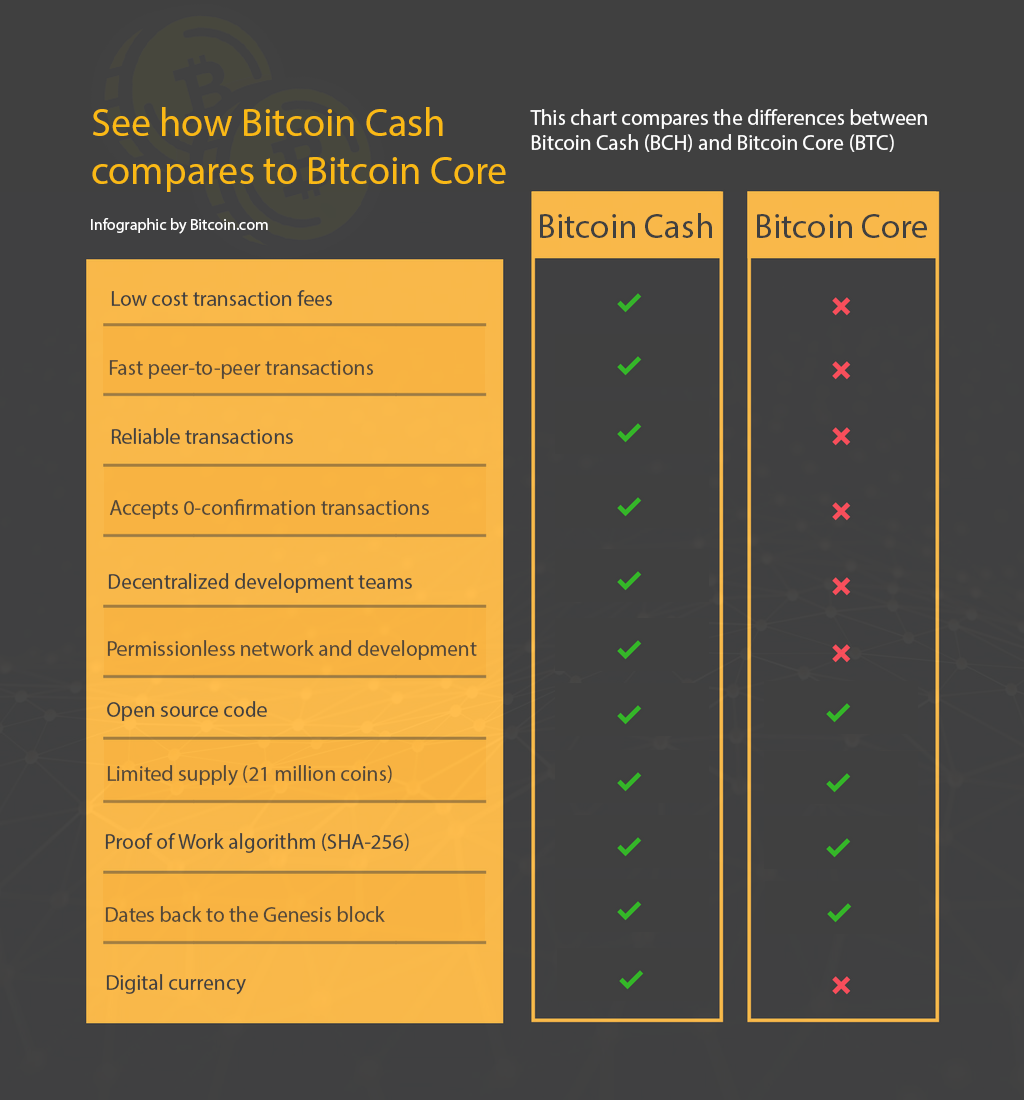 See how Bitcoin Cash compares to Bitcoin Core

Infographic by Bitcoin.com

This chart compares the differences between Bitcoin Cash (BCH) and Bitcoin Core (BTC)

| | Bitcoin Cash | Bitcoin Core |
|---|---|---|
| Low cost transaction fees | ✓ | ✗ |
| Fast peer-to-peer transactions | ✓ | ✗ |
| Reliable transactions | ✓ | ✗ |
| Accepts 0-confirmation transactions | ✓ | ✗ |
| Decentralized development teams | ✓ | ✗ |
| Permissionless network and development | ✓ | ✗ |
| Open source code | ✓ | ✓ |
| Limited supply (21 million coins) | ✓ | ✓ |
| Proof of Work algorithm (SHA-256) | ✓ | ✓ |
| Dates back to the Genesis block | ✓ | ✓ |
| Digital currency | ✓ | ✗ |