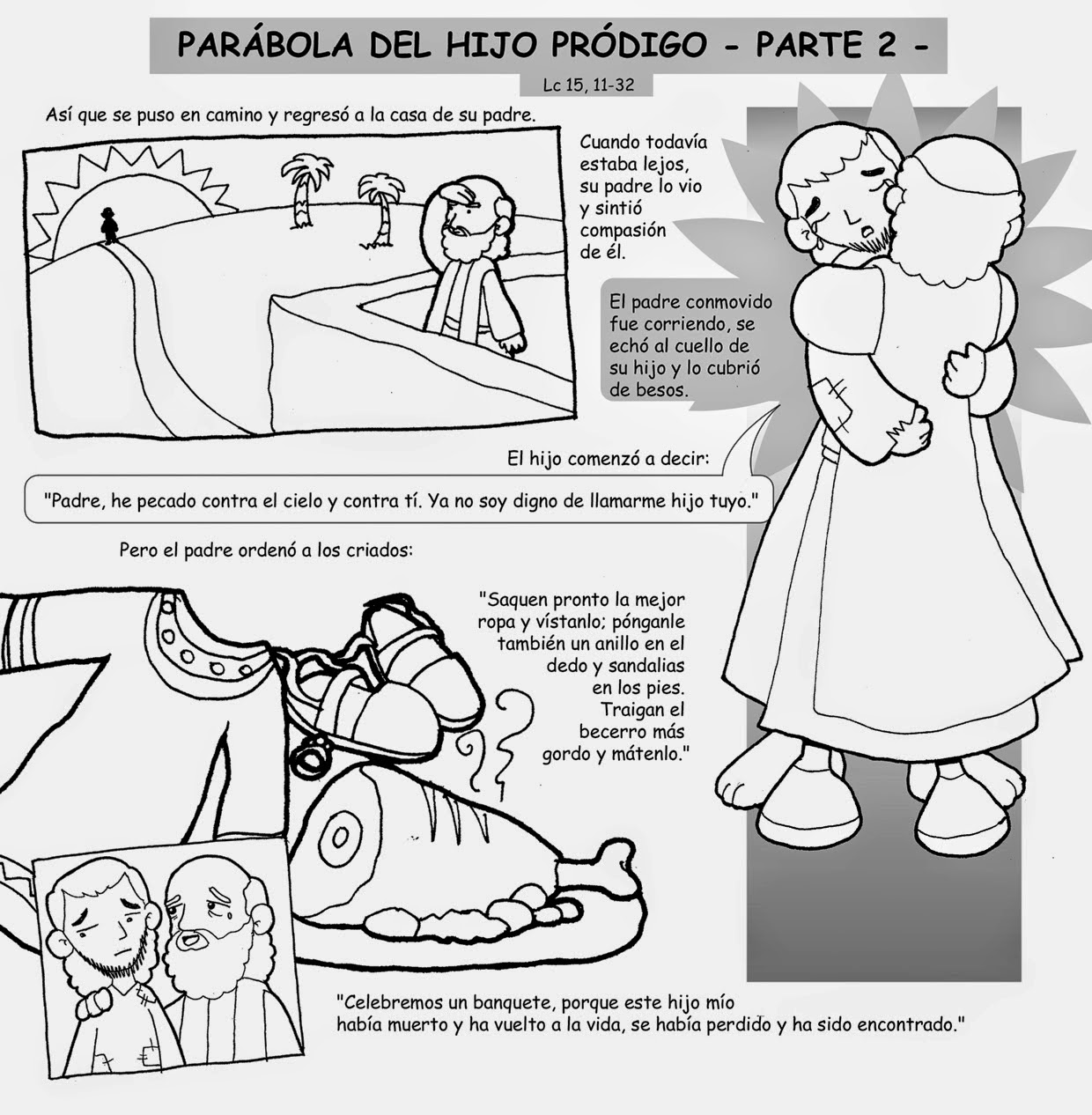 PARÁBOLA DEL HIJO PRÓDIGO - PARTE 2 -

Lc 15, 11-32

Así que se puso en camino y regresó a la casa de su padre.

Cuando todavía estaba lejos, su padre lo vio y sintió compasión de él.

El padre conmovido fue corriendo, se echó al cuello de su hijo y lo cubrió de besos.

El hijo comenzó a decir:

"Padre, he pecado contra el cielo y contra tí. Ya no soy digno de llamarme hijo tuyo."

Pero el padre ordenó a los criados:

"Saquen pronto la mejor ropa y vístanlo; pónganle también un anillo en el dedo y sandalias en los pies. Traigan el becerro más gordo y mátenlo."

"Celebremos un banquete, porque este hijo mío había muerto y ha vuelto a la vida, se había perdido y ha sido encontrado."