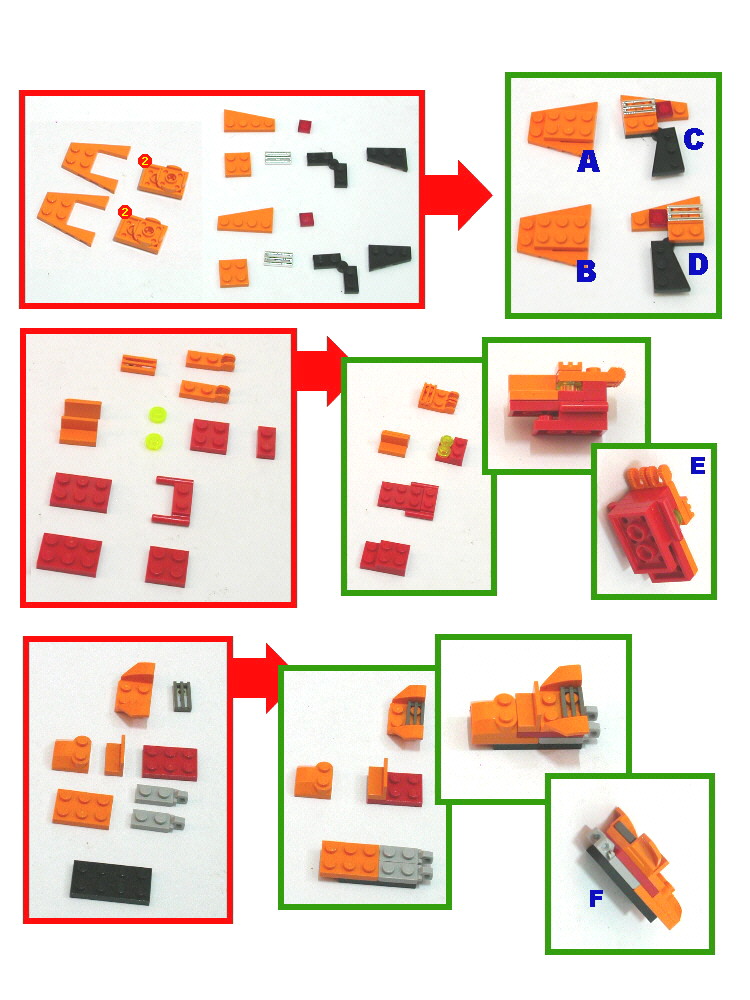 2
2
A
C
B
D
E
F