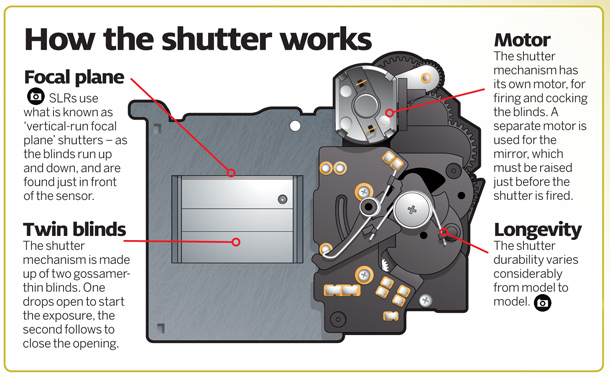 How the shutter works

Focal plane
SLRs use what is known as 'vertical-run focal plane' shutters – as the blinds run up and down, and are found just in front of the sensor.

Twin blinds
The shutter mechanism is made up of two gossamer-thin blinds. One drops open to start the exposure, the second follows to close the opening.

Motor
The shutter mechanism has its own motor, for firing and cocking the blinds. A separate motor is used for the mirror, which must be raised just before the shutter is fired.

Longevity
The shutter durability varies considerably from model to model.