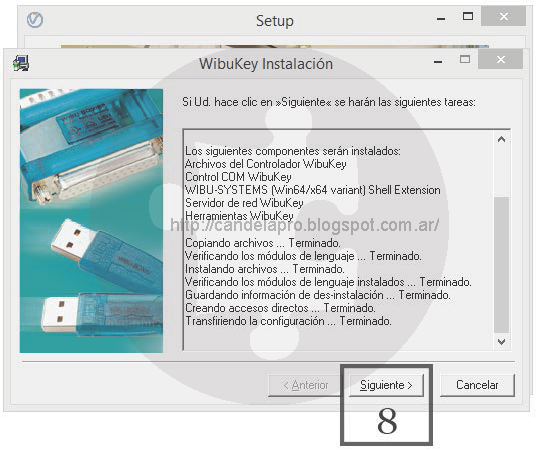 Setup

WibuKey Instalación

Si Ud. hace clic en »Siguiente« se harán las siguientes tareas:

Los siguientes componentes serán instalados:
Archivos del Controlador WibuKey
Control COM WibuKey
WIBU-SYSTEMS (Win64/x64 variant) Shell Extension
Servidor de red WibuKey
Herramientas WibuKey

http://candelapro.blogspot.com.ar/

Copiando archivos ... Terminado.
Verificando los módulos de lenguaje ... Terminado.
Instalando archivos ... Terminado.
Verificando los módulos de lenguaje instalados ... Terminado.
Guardando información de des-instalación ... Terminado.
Creando accesos directos ... Terminado.
Transfiriendo la configuración ... Terminado.

< Anterior Siguiente > Cancelar

8