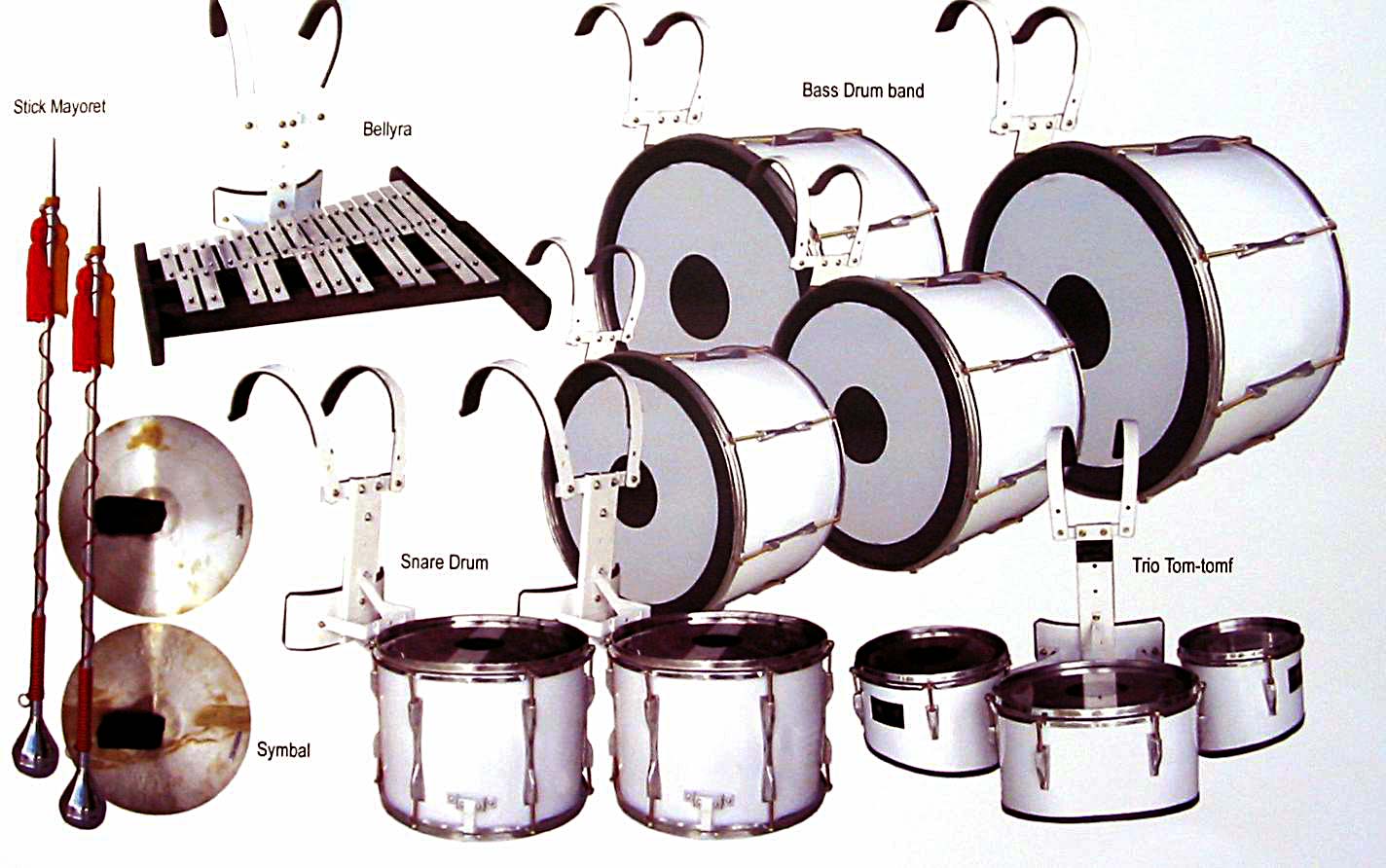 Stick Mayoret

Bellyra

Bass Drum band

Snare Drum

Trio Tom-tomf

Symbal