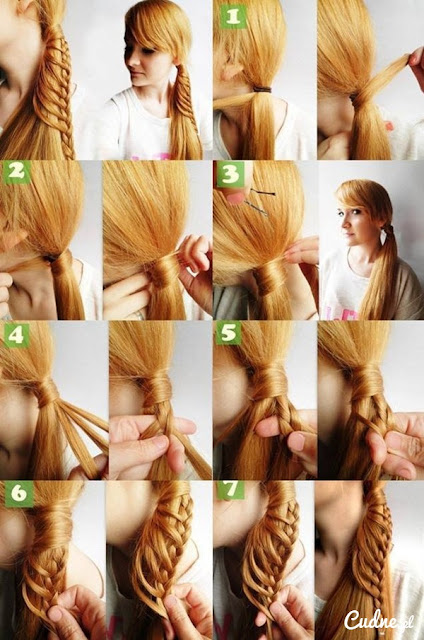 1

2

3

4

5

6

7

Cudne.pl