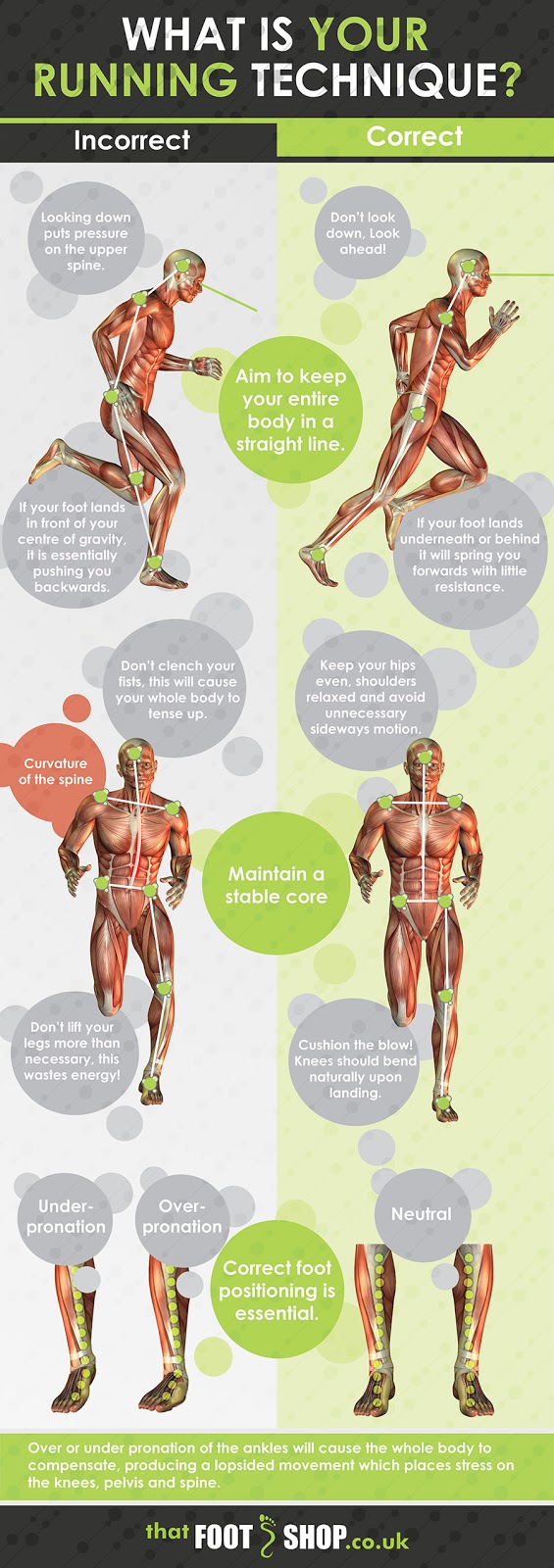 WHAT IS YOUR RUNNING TECHNIQUE?

Incorrect

Correct

Looking down puts pressure on the upper spine.

Don't look down, Look ahead!

Aim to keep your entire body in a straight line.

If your foot lands in front of your centre of gravity, it is essentially pushing you backwards.

If your foot lands underneath or behind it will spring you forwards with little resistance.

Don't clench your fists, this will cause your whole body to tense up.

Keep your hips even, shoulders relaxed and avoid unnecessary sideways motion.

Curvature of the spine

Maintain a stable core

Don't lift your legs more than necessary, this wastes energy!

Cushion the blow! Knees should bend naturally upon landing.

Under-pronation

Over-pronation

Neutral

Correct foot positioning is essential.

Over or under pronation of the ankles will cause the whole body to compensate, producing a lopsided movement which places stress on the knees, pelvis and spine.

that FOOT SHOP.co.uk