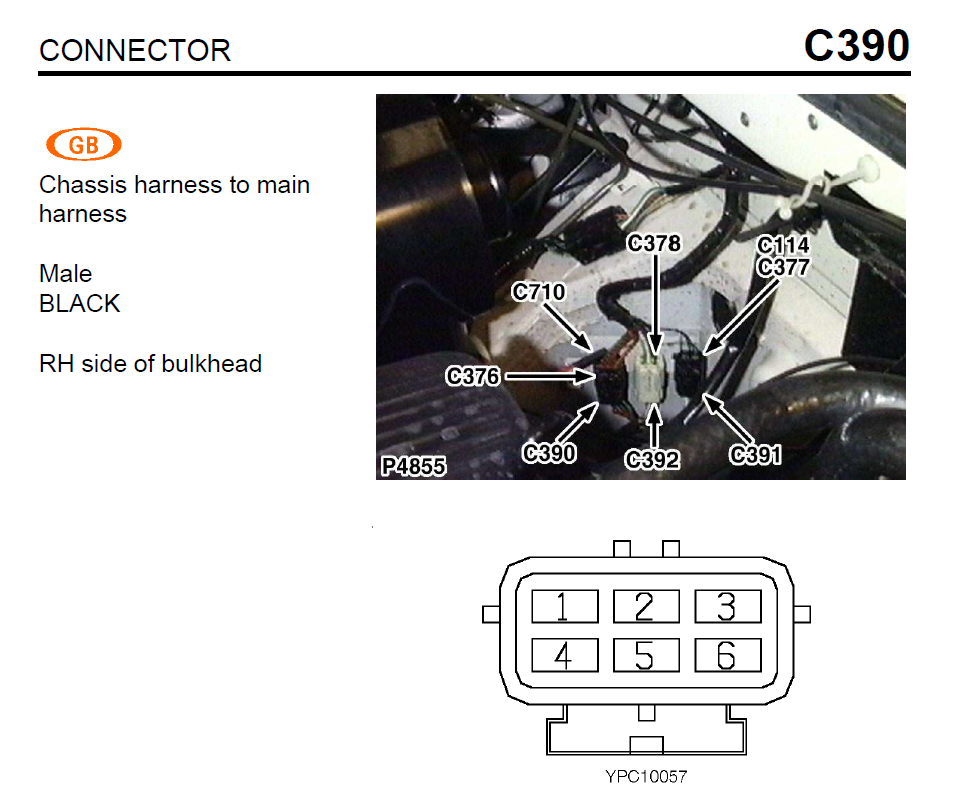 CONNECTOR

C390

GB

Chassis harness to main harness

Male
BLACK

RH side of bulkhead

C378
C114
C377
C710
C376
C390
C392
C391
P4855

1 2 3
4 5 6

YPC10057