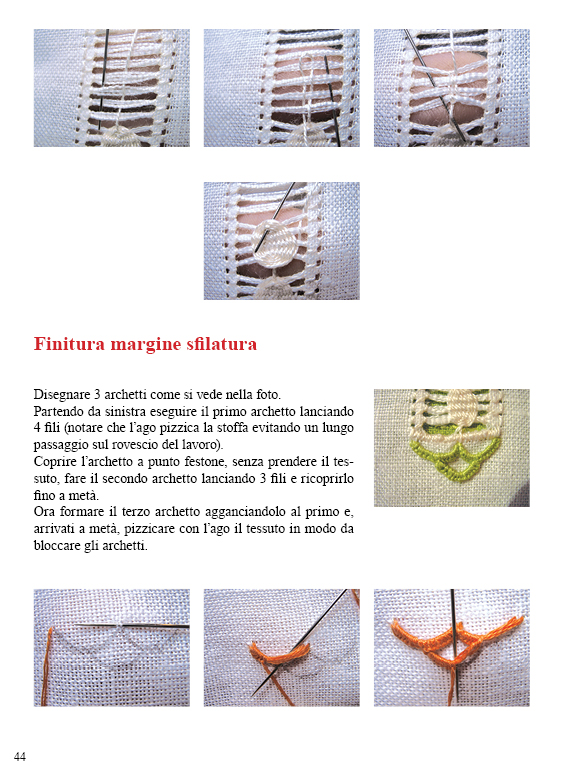 Finitura margine sfilatura

Disegnare 3 archetti come si vede nella foto.
Partendo da sinistra eseguire il primo archetto lanciando 4 fili (notare che l'ago pizzica la stoffa evitando un lungo passaggio sul rovescio del lavoro).
Coprire l'archetto a punto festone, senza prendere il tessuto, fare il secondo archetto lanciando 3 fili e ricoprirlo fino a metà.
Ora formare il terzo archetto agganciandolo al primo e, arrivati a metà, pizzicare con l'ago il tessuto in modo da bloccare gli archetti.

44