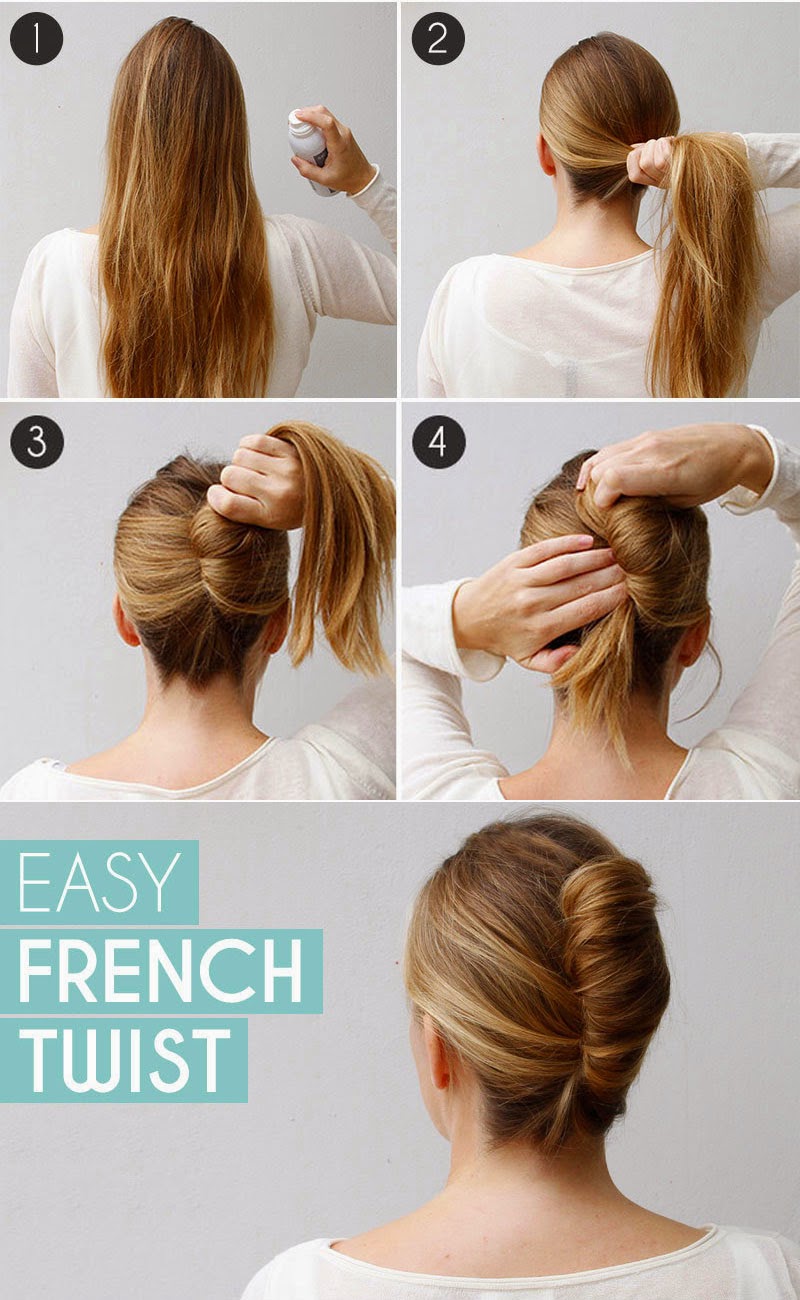 1

2

3

4

EASY
FRENCH
TWIST